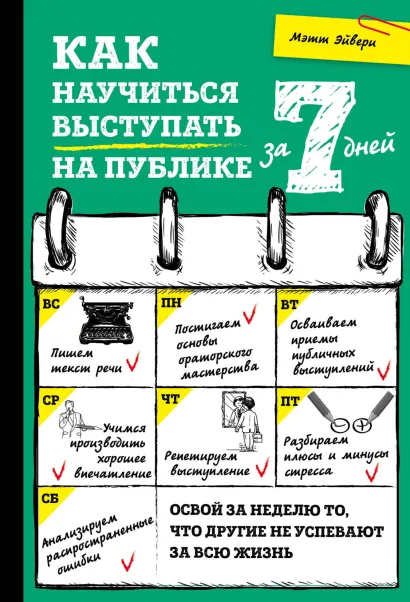 Мэтт Эйвери

КАК НАУЧИТЬСЯ ВЫСТУПАТЬ НА ПУБЛИКЕ за 7 дней

ВС
Пишем текст речи

ПН
Постигаем основы ораторского мастерства

ВТ
Осваиваем приемы публичных выступлений

СР
Учимся производить хорошее впечатление

ЧТ
Репетируем выступление

ПТ
Разбираем плюсы и минусы стресса

СБ
Анализируем распространенные ошибки

ОСВОЙ ЗА НЕДЕЛЮ ТО, ЧТО ДРУГИЕ НЕ УСПЕВАЮТ ЗА ВСЮ ЖИЗНЬ