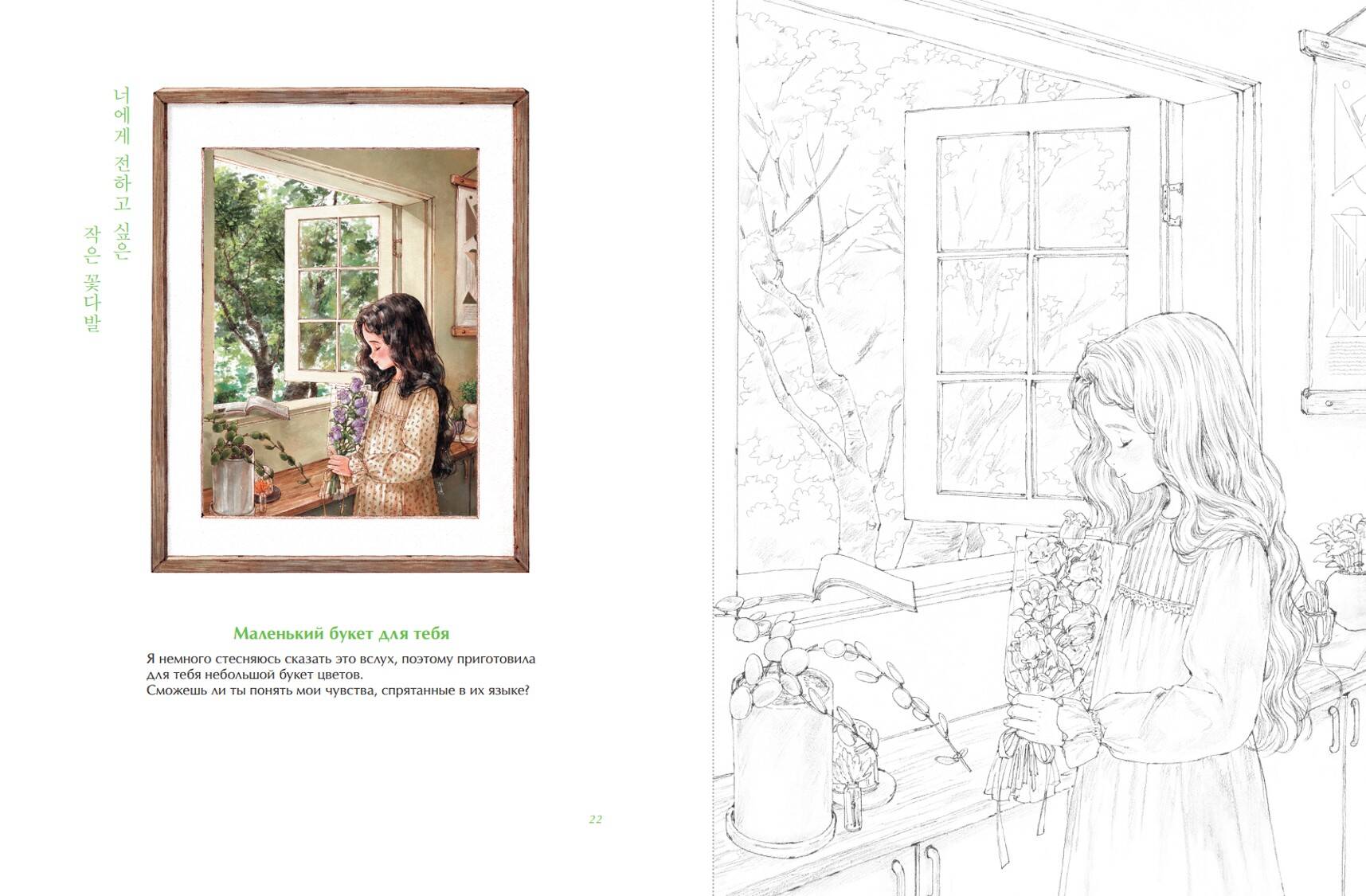 너에게 전하고 싶은
작은 꽃다발

Маленький букет для тебя

Я немного стесняюсь сказать это вслух, поэтому приготовила для тебя небольшой букет цветов.
Сможешь ли ты понять мои чувства, спрятанные в их языке?

22