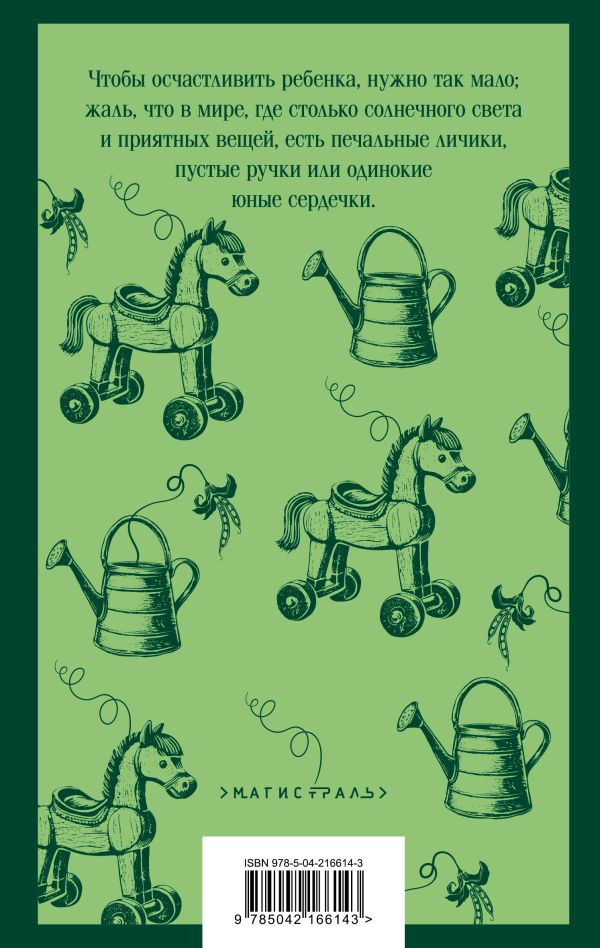 Чтобы осчастливить ребенка, нужно так мало; жаль, что в мире, где столько солнечного света и приятных вещей, есть печальные личики, пустые ручки или одинокие юные сердечки.

>МАГИСТРАЛЬ>

ISBN 978-5-04-216614-3

9 785042 166143 >