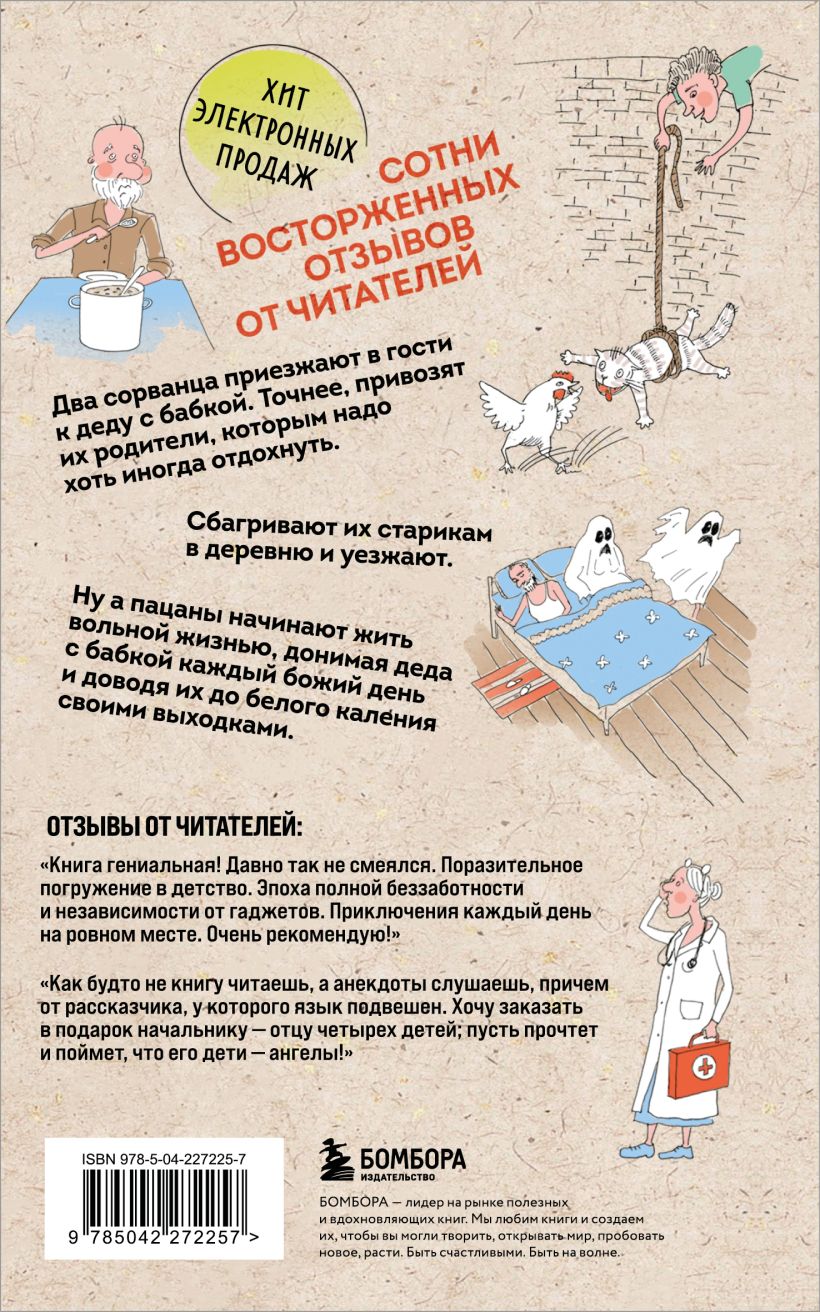 ХИТ ЭЛЕКТРОННЫХ ПРОДАЖ

СОТНИ ВОСТОРЖЕННЫХ ОТЗЫВОВ ОТ ЧИТАТЕЛЕЙ

Два сорванца приезжают в гости к деду с бабкой. Точнее, привозят их родители, которым надо хоть иногда отдохнуть.

Сбагривают их старикам в деревню и уезжают.

Ну а пацаны начинают жить вольной жизнью, донимая деда с бабкой каждый божий день и доводя их до белого каления своими выходками.

ОТЗЫВЫ ОТ ЧИТАТЕЛЕЙ:

«Книга гениальная! Давно так не смеялся. Поразительное погружение в детство. Эпоха полной беззаботности и независимости от гаджетов. Приключения каждый день на ровном месте. Очень рекомендую!»

«Как будто не книгу читаешь, а анекдоты слушаешь, причем от рассказчика, у которого язык подвешен. Хочу заказать в подарок начальнику — отцу четырех детей; пусть прочтет и поймет, что его дети — ангелы!»

ISBN 978-5-04-227225-7

9 785042 272257 >

БОМБОРА
ИЗДАТЕЛЬСТВО

БОМБОРА — лидер на рынке полезных и вдохновляющих книг. Мы любим книги и создаем их, чтобы вы могли творить, открывать мир, пробовать новое, расти. Быть счастливыми. Быть на волне.