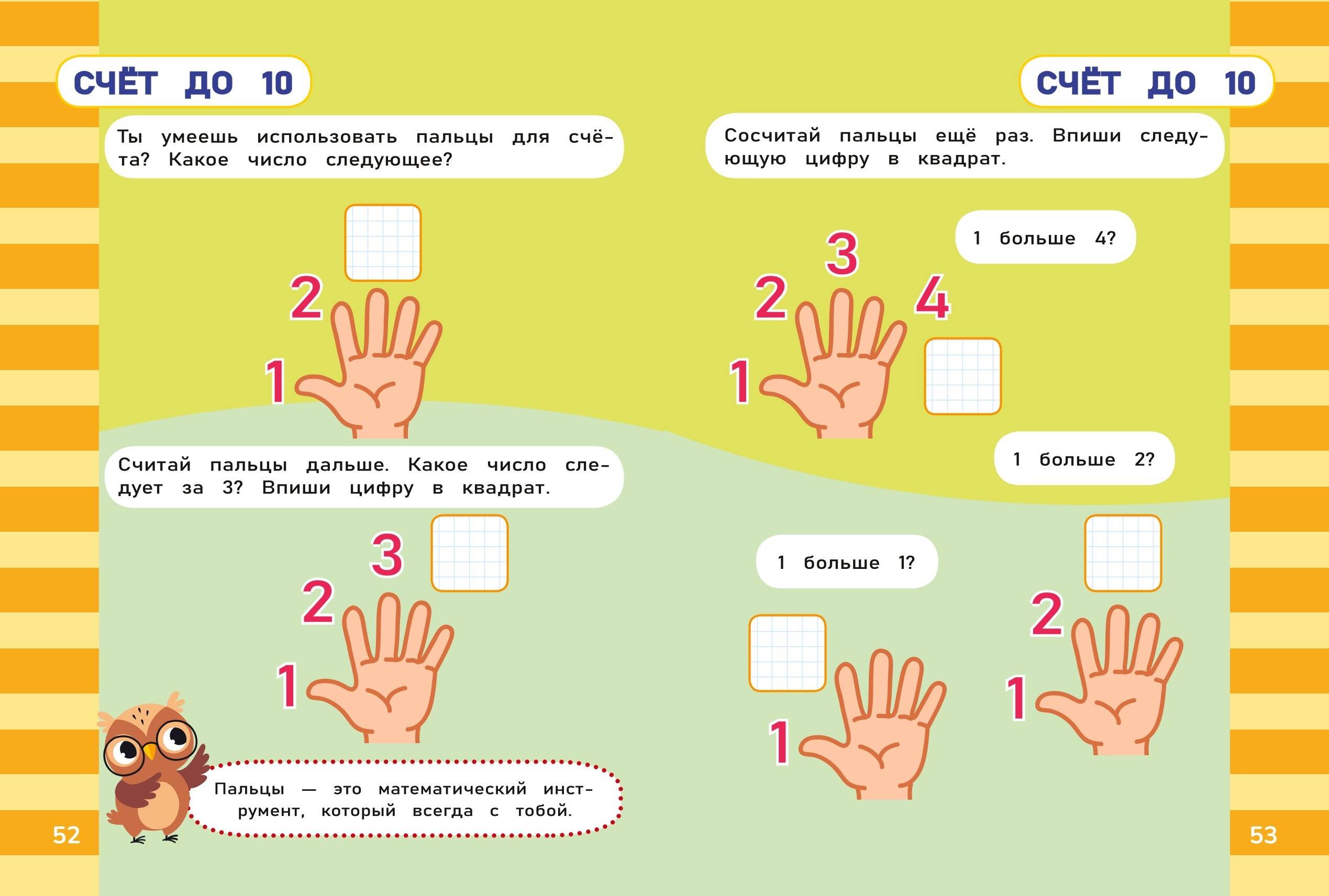 СЧЁТ ДО 10

Ты умеешь использовать пальцы для счёта? Какое число следующее?

2

1

Считай пальцы дальше. Какое число следует за 3? Впиши цифру в квадрат.

3

2

1

Пальцы — это математический инструмент, который всегда с тобой.

52

СЧЁТ ДО 10

Сосчитай пальцы ещё раз. Впиши следующую цифру в квадрат.

1 больше 4?

3

2

4

1

1 больше 2?

1 больше 1?

1

2

1

53