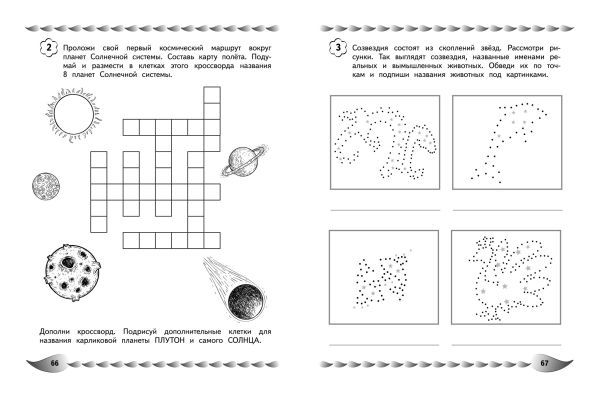 2 Проложи свой первый космический маршрут вокруг планет Солнечной системы. Составь карту полёта. Подумай и размести в клетках этого кроссворда названия 8 планет Солнечной системы.

Дополни кроссворд. Подрисуй дополнительные клетки для названия карликовой планеты ПЛУТОН и самого СОЛНЦА.

66

3 Созвездия состоят из скоплений звёзд. Рассмотри рисунки. Так выглядят созвездия, названные именами реальных и вымышленных животных. Обведи их по точкам и подпиши названия животных под картинками.

67