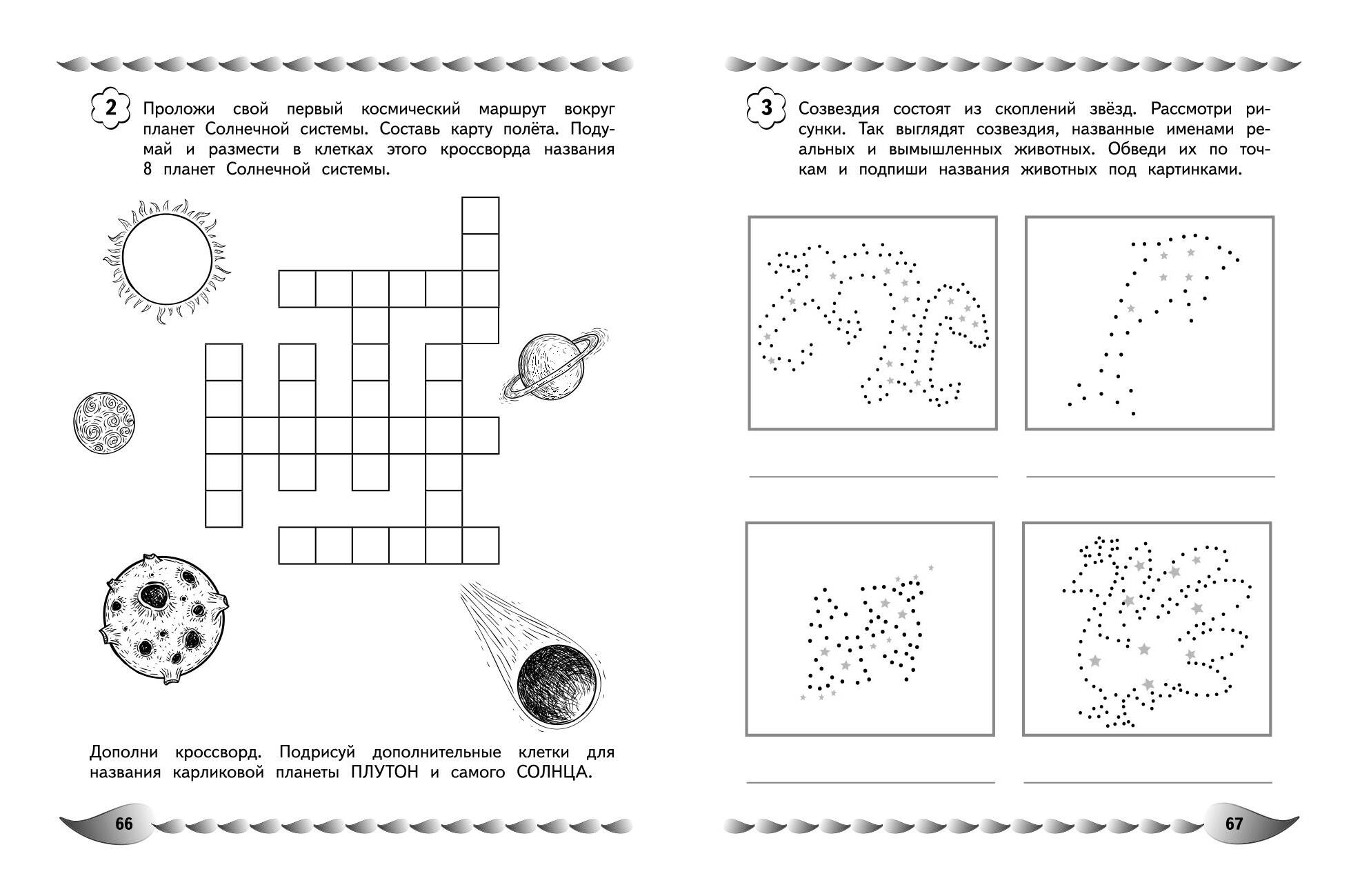 2 Проложи свой первый космический маршрут вокруг планет Солнечной системы. Составь карту полёта. Подумай и размести в клетках этого кроссворда названия 8 планет Солнечной системы.

Дополни кроссворд. Подрисуй дополнительные клетки для названия карликовой планеты ПЛУТОН и самого СОЛНЦА.

66

3 Созвездия состоят из скоплений звёзд. Рассмотри рисунки. Так выглядят созвездия, названные именами реальных и вымышленных животных. Обведи их по точкам и подпиши названия животных под картинками.

67