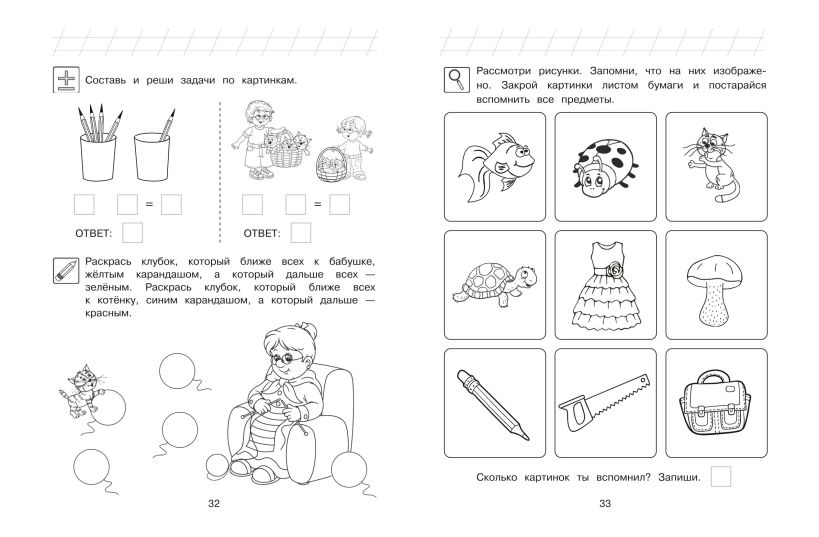 Составь и реши задачи по картинкам.

= 

ОТВЕТ:

=

ОТВЕТ:

Раскрась клубок, который ближе всех к бабушке, жёлтым карандашом, а который дальше всех — зелёным. Раскрась клубок, который ближе всех к котёнку, синим карандашом, а который дальше — красным.

32

Рассмотри рисунки. Запомни, что на них изображено. Закрой картинки листом бумаги и постарайся вспомнить все предметы.

Сколько картинок ты вспомнил? Запиши.

33