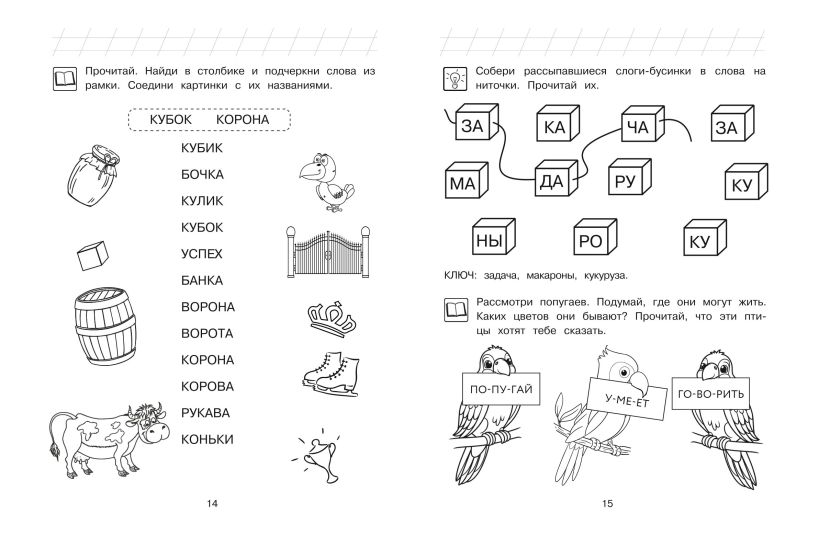 Прочитай. Найди в столбике и подчеркни слова из рамки. Соедини картинки с их названиями.

КУБОК КОРОНА

КУБИК
БОЧКА
КУЛИК
КУБОК
УСПЕХ
БАНКА
ВОРОНА
ВОРОТА
КОРОНА
КОРОВА
РУКАВА
КОНЬКИ

14

Собери рассыпавшиеся слоги-бусинки в слова на ниточки. Прочитай их.

ЗА КА ЧА ЗА
МА ДА РУ КУ
НЫ РО КУ

КЛЮЧ: задача, макароны, кукуруза.

Рассмотри попугаев. Подумай, где они могут жить. Каких цветов они бывают? Прочитай, что эти птицы хотят тебе сказать.

ПО-ПУ-ГАЙ
У-МЕ-ЕТ
ГО-ВО-РИТЬ

15