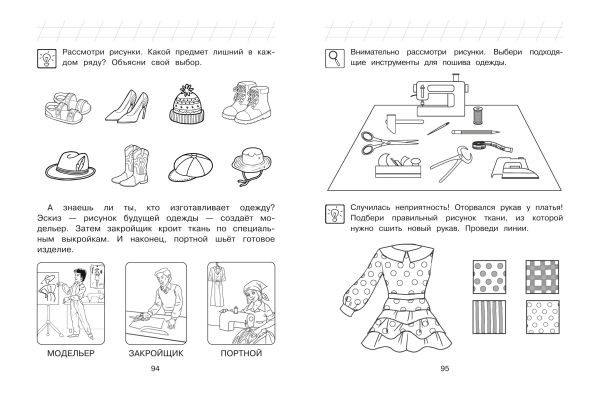 Рассмотри рисунки. Какой предмет лишний в каждом ряду? Объясни свой выбор.

А знаешь ли ты, кто изготавливает одежду? Эскиз — рисунок будущей одежды — создаёт модельер. Затем закройщик кроит ткань по специальным выкройкам. И наконец, портной шьёт готовое изделие.

МОДЕЛЬЕР

ЗАКРОЙЩИК

ПОРТНОЙ

94

Внимательно рассмотри рисунки. Выбери подходящие инструменты для пошива одежды.

Случилась неприятность! Оторвался рукав у платья! Подбери правильный рисунок ткани, из которой нужно сшить новый рукав. Проведи линии.

95