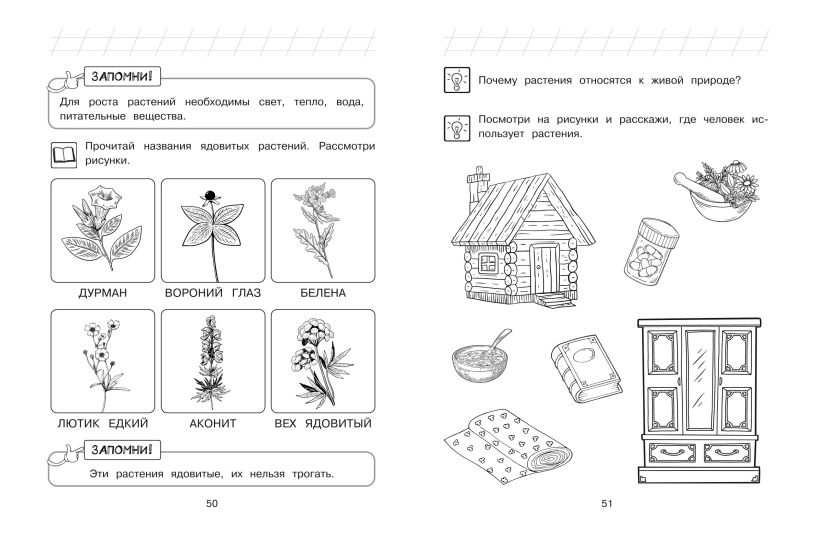 ЗАПОМНИ!

Для роста растений необходимы свет, тепло, вода, питательные вещества.

Прочитай названия ядовитых растений. Рассмотри рисунки.

ДУРМАН

ВОРОНИЙ ГЛАЗ

БЕЛЕНА

ЛЮТИК ЕДКИЙ

АКОНИТ

ВЕХ ЯДОВИТЫЙ

ЗАПОМНИ!

Эти растения ядовитые, их нельзя трогать.

50

Почему растения относятся к живой природе?

Посмотри на рисунки и расскажи, где человек использует растения.

51