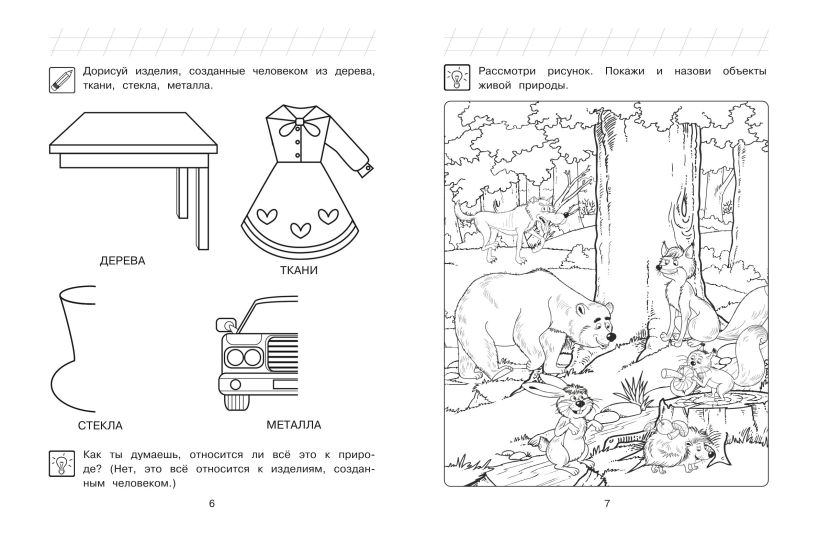 Дорисуй изделия, созданные человеком из дерева, ткани, стекла, металла.

ДЕРЕВА

ТКАНИ

СТЕКЛА

МЕТАЛЛА

Как ты думаешь, относится ли всё это к природе? (Нет, это всё относится к изделиям, созданным человеком.)

6

Рассмотри рисунок. Покажи и назови объекты живой природы.

7