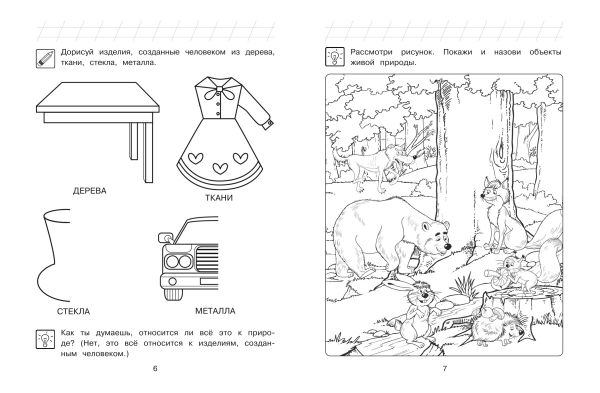 Дорисуй изделия, созданные человеком из дерева, ткани, стекла, металла.

ДЕРЕВА

ТКАНИ

СТЕКЛА

МЕТАЛЛА

Как ты думаешь, относится ли всё это к природе? (Нет, это всё относится к изделиям, созданным человеком.)

6

Рассмотри рисунок. Покажи и назови объекты живой природы.

7