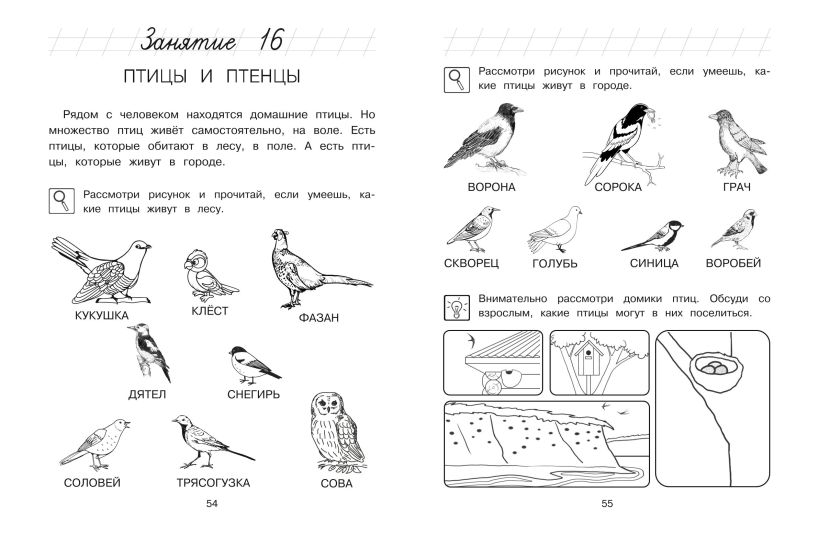 Занятие 16

ПТИЦЫ И ПТЕНЦЫ

Рядом с человеком находятся домашние птицы. Но множество птиц живёт самостоятельно, на воле. Есть птицы, которые обитают в лесу, в поле. А есть птицы, которые живут в городе.

Рассмотри рисунок и прочитай, если умеешь, какие птицы живут в лесу.

КУКУШКА

КЛЁСТ

ФАЗАН

ДЯТЕЛ

СНЕГИРЬ

СОЛОВЕЙ

ТРЯСОГУЗКА

СОВА

54

Рассмотри рисунок и прочитай, если умеешь, какие птицы живут в городе.

ВОРОНА

СОРОКА

ГРАЧ

СКВОРЕЦ

ГОЛУБЬ

СИНИЦА

ВОРОБЕЙ

Внимательно рассмотри домики птиц. Обсуди со взрослым, какие птицы могут в них поселиться.

55