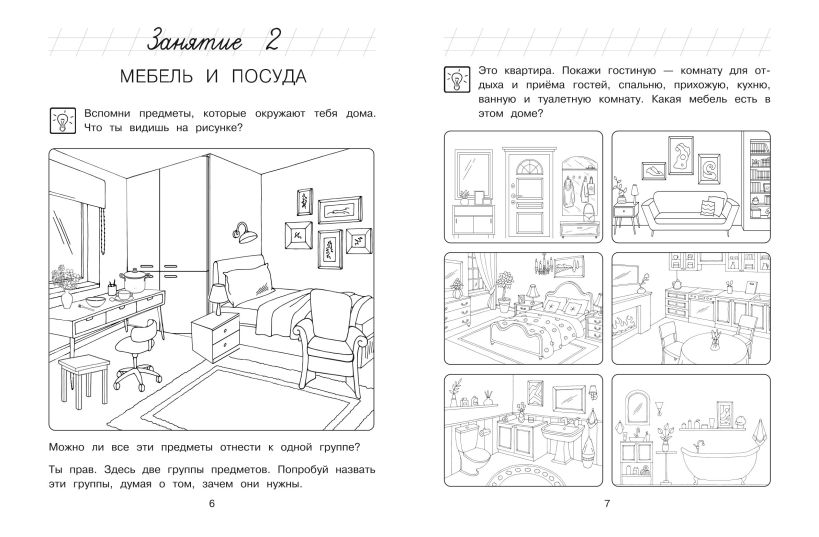 Занятие 2

МЕБЕЛЬ И ПОСУДА

Вспомни предметы, которые окружают тебя дома. Что ты видишь на рисунке?

Можно ли все эти предметы отнести к одной группе?

Ты прав. Здесь две группы предметов. Попробуй назвать эти группы, думая о том, зачем они нужны.

6

Это квартира. Покажи гостиную — комнату для отдыха и приёма гостей, спальню, прихожую, кухню, ванную и туалетную комнату. Какая мебель есть в этом доме?

7