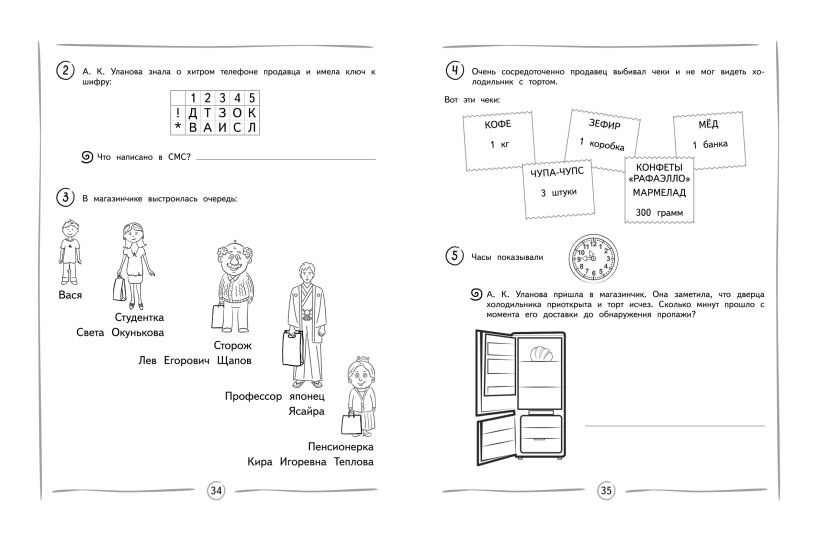 2 А. К. Уланова знала о хитром телефоне продавца и имела ключ к шифру:

|   | 1 | 2 | 3 | 4 | 5 |
|---|---|---|---|---|---|
| ! | Д | Т | З | О | К |
| * | В | А | И | С | Л |

Что написано в СМС?

3 В магазинчике выстроилась очередь:

Вася

Студентка Света Окунькова

Сторож Лев Егорович Щапов

Профессор японец Ясайра

Пенсионерка Кира Игоревна Теплова

34

4 Очень сосредоточенно продавец выбивал чеки и не мог видеть холодильник с тортом.

Вот эти чеки:

КОФЕ 1 кг

ЗЕФИР 1 коробка

МЁД 1 банка

ЧУПА-ЧУПС 3 штуки

КОНФЕТЫ «РАФАЭЛЛО» МАРМЕЛАД 300 грамм

5 Часы показывали

А. К. Уланова пришла в магазинчик. Она заметила, что дверца холодильника приоткрыта и торт исчез. Сколько минут прошло с момента его доставки до обнаружения пропажи?

35