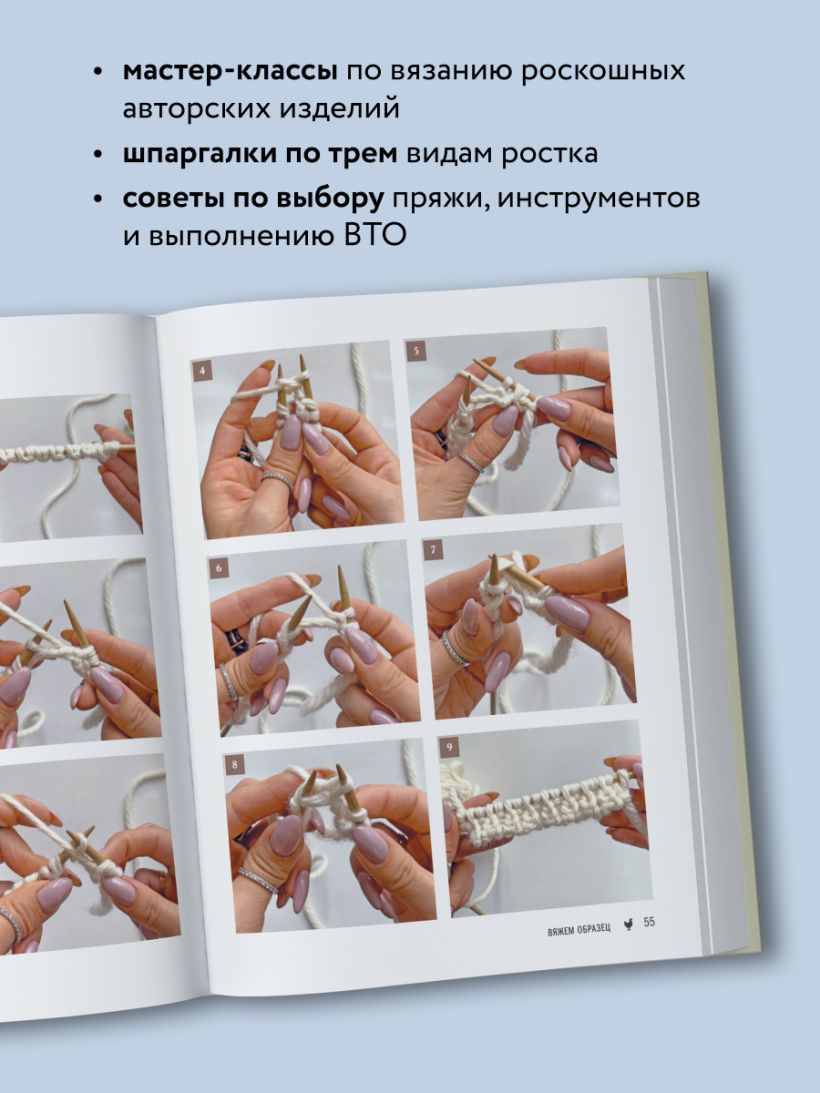 • мастер-классы по вязанию роскошных авторских изделий
• шпаргалки по трем видам ростка
• советы по выбору пряжи, инструментов и выполнению ВТО

4
5
6
7
8
9

ВЯЖЕМ ОБРАЗЕЦ 55