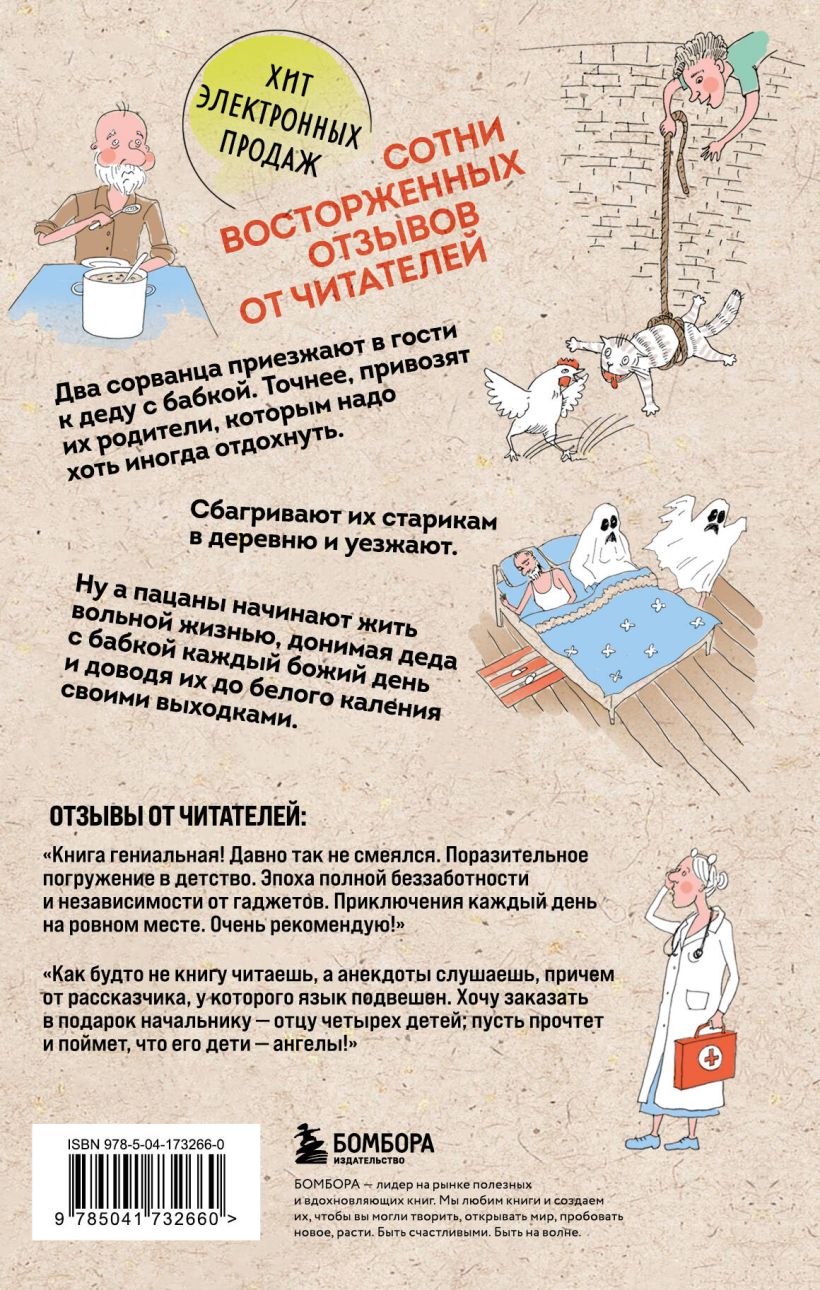 ХИТ ЭЛЕКТРОННЫХ ПРОДАЖ

СОТНИ ВОСТОРЖЕННЫХ ОТЗЫВОВ ОТ ЧИТАТЕЛЕЙ

Два сорванца приезжают в гости к деду с бабкой. Точнее, привозят их родители, которым надо хоть иногда отдохнуть.

Сбагривают их старикам в деревню и уезжают.

Ну а пацаны начинают жить вольной жизнью, донимая деда с бабкой каждый божий день и доводя их до белого каления своими выходками.

ОТЗЫВЫ ОТ ЧИТАТЕЛЕЙ:

«Книга гениальная! Давно так не смеялся. Поразительное погружение в детство. Эпоха полной беззаботности и независимости от гаджетов. Приключения каждый день на ровном месте. Очень рекомендую!»

«Как будто не книгу читаешь, а анекдоты слушаешь, причем от рассказчика, у которого язык подвешен. Хочу заказать в подарок начальнику — отцу четырех детей; пусть прочтет и поймет, что его дети — ангелы!»

ISBN 978-5-04-173266-0

9 785041 732660 >

БОМБОРА ИЗДАТЕЛЬСТВО

БОМБОРА — лидер на рынке полезных и вдохновляющих книг. Мы любим книги и создаем их, чтобы вы могли творить, открывать мир, пробовать новое, расти. Быть счастливыми. Быть на волне.