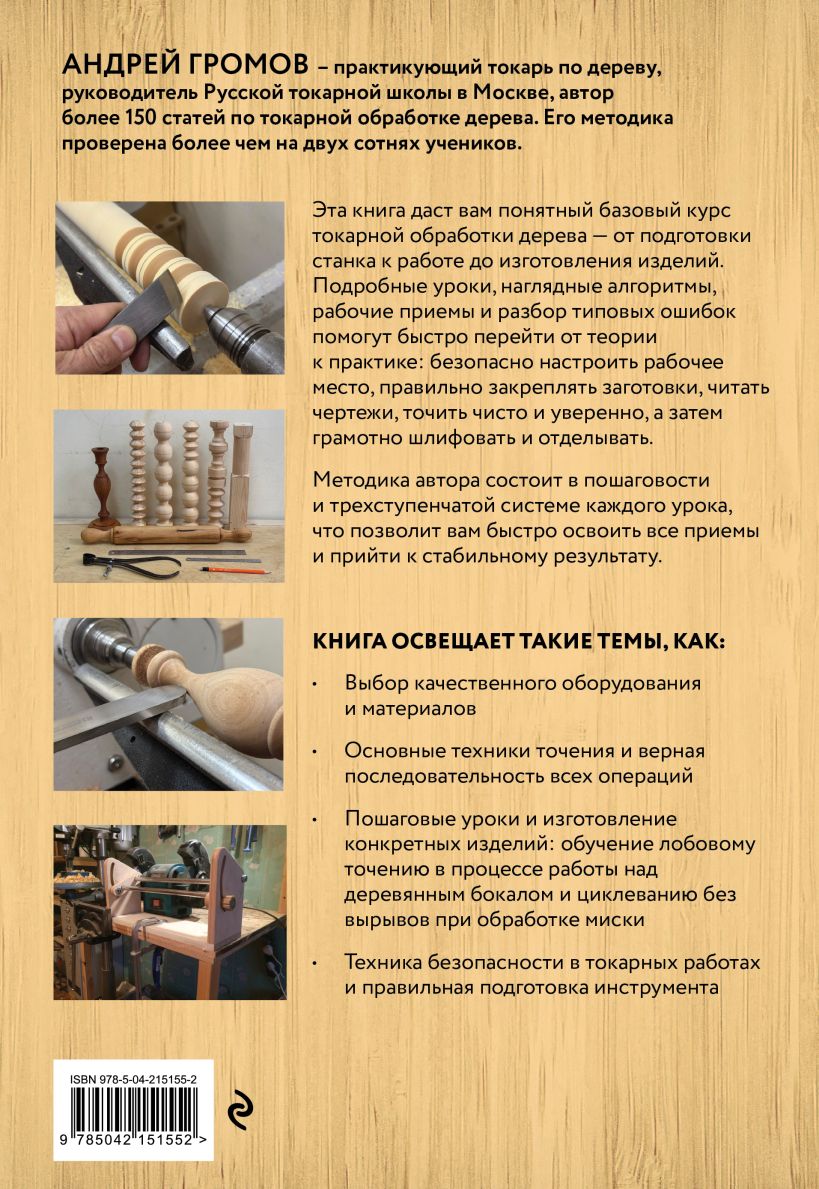 АНДРЕЙ ГРОМОВ – практикующий токарь по дереву, руководитель Русской токарной школы в Москве, автор более 150 статей по токарной обработке дерева. Его методика проверена более чем на двух сотнях учеников.

Эта книга даст вам понятный базовый курс токарной обработки дерева — от подготовки станка к работе до изготовления изделий. Подробные уроки, наглядные алгоритмы, рабочие приемы и разбор типовых ошибок помогут быстро перейти от теории к практике: безопасно настроить рабочее место, правильно закреплять заготовки, читать чертежи, точить чисто и уверенно, а затем грамотно шлифовать и отделывать.

Методика автора состоит в пошаговости и трехступенчатой системе каждого урока, что позволит вам быстро освоить все приемы и прийти к стабильному результату.

КНИГА ОСВЕЩАЕТ ТАКИЕ ТЕМЫ, КАК:

• Выбор качественного оборудования и материалов

• Основные техники точения и верная последовательность всех операций

• Пошаговые уроки и изготовление конкретных изделий: обучение лобовому точению в процессе работы над деревянным бокалом и циклеванию без вырывов при обработке миски

• Техника безопасности в токарных работах и правильная подготовка инструмента

ISBN 978-5-04-215155-2

9 785042 151552 >