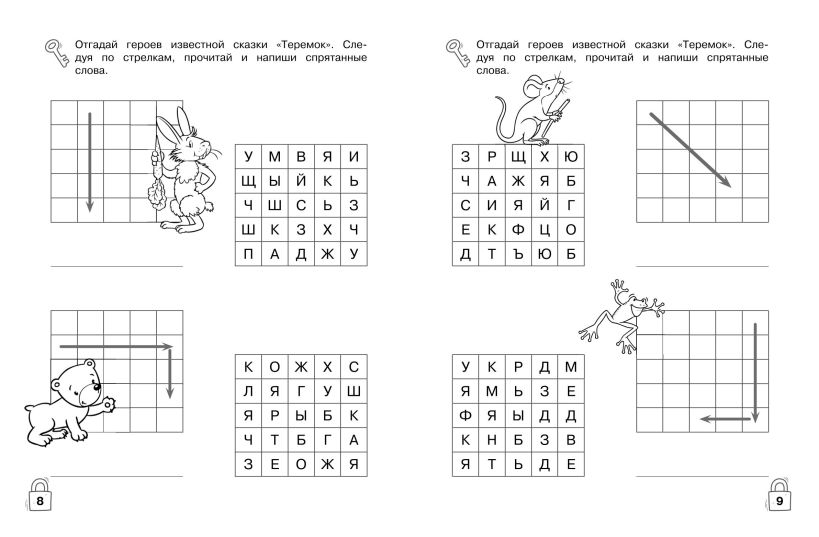 Отгадай героев известной сказки «Теремок». Следуя по стрелкам, прочитай и напиши спрятанные слова.

| У | М | В | Я | И |
|---|---|---|---|---|
| Щ | Ы | Й | К | Ь |
| Ч | Ш | С | Ь | З |
| Ш | К | З | Х | Ч |
| П | А | Д | Ж | У |

| К | О | Ж | Х | С |
|---|---|---|---|---|
| Л | Я | Г | У | Ш |
| Я | Р | Ы | Б | К |
| Ч | Т | Б | Г | А |
| З | Е | О | Ж | Я |

8

Отгадай героев известной сказки «Теремок». Следуя по стрелкам, прочитай и напиши спрятанные слова.

| З | Р | Щ | Х | Ю |
|---|---|---|---|---|
| Ч | А | Ж | Я | Б |
| С | И | Я | Й | Г |
| Е | К | Ф | Ц | О |
| Д | Т | Ъ | Ю | Б |

| У | К | Р | Д | М |
|---|---|---|---|---|
| Я | М | Ь | З | Е |
| Ф | Я | Ы | Д | Д |
| К | Н | Б | З | В |
| Я | Т | Ь | Д | Е |

9