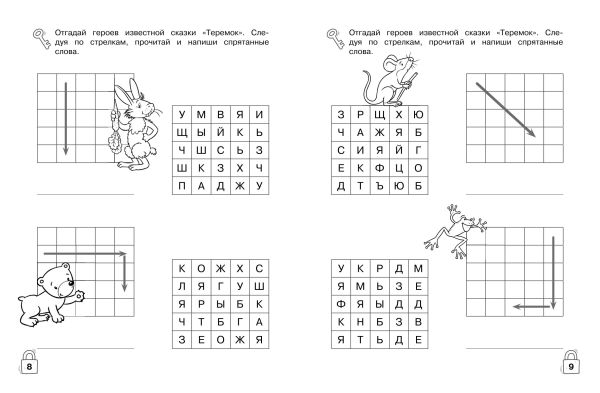 Отгадай героев известной сказки «Теремок». Следуя по стрелкам, прочитай и напиши спрятанные слова.

| У | М | В | Я | И |
|---|---|---|---|---|
| Щ | Ы | Й | К | Ь |
| Ч | Ш | С | Ь | З |
| Ш | К | З | Х | Ч |
| П | А | Д | Ж | У |

| К | О | Ж | Х | С |
|---|---|---|---|---|
| Л | Я | Г | У | Ш |
| Я | Р | Ы | Б | К |
| Ч | Т | Б | Г | А |
| З | Е | О | Ж | Я |

8

Отгадай героев известной сказки «Теремок». Следуя по стрелкам, прочитай и напиши спрятанные слова.

| З | Р | Щ | Х | Ю |
|---|---|---|---|---|
| Ч | А | Ж | Я | Б |
| С | И | Я | Й | Г |
| Е | К | Ф | Ц | О |
| Д | Т | Ъ | Ю | Б |

| У | К | Р | Д | М |
|---|---|---|---|---|
| Я | М | Ь | З | Е |
| Ф | Я | Ы | Д | Д |
| К | Н | Б | З | В |
| Я | Т | Ь | Д | Е |

9