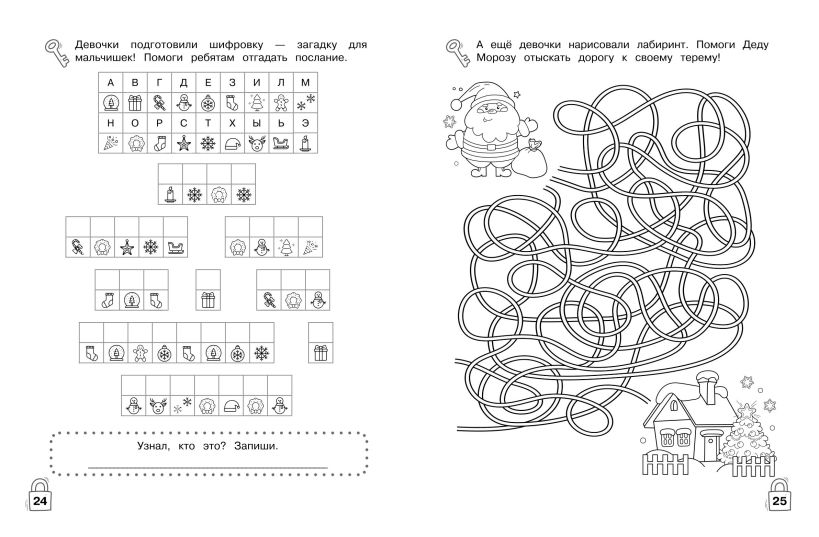 Девочки подготовили шифровку — загадку для мальчишек! Помоги ребятам отгадать послание.

| А | В | Г | Д | Е | З | И | Л | М |
|---|---|---|---|---|---|---|---|---|
|  |  |  |  |  |  |  |  |  |
| Н | О | Р | С | Т | Х | Ы | Ь | Э |
|  |  |  |  |  |  |  |  |  |

Узнал, кто это? Запиши.

24

А ещё девочки нарисовали лабиринт. Помоги Деду Морозу отыскать дорогу к своему терему!

25