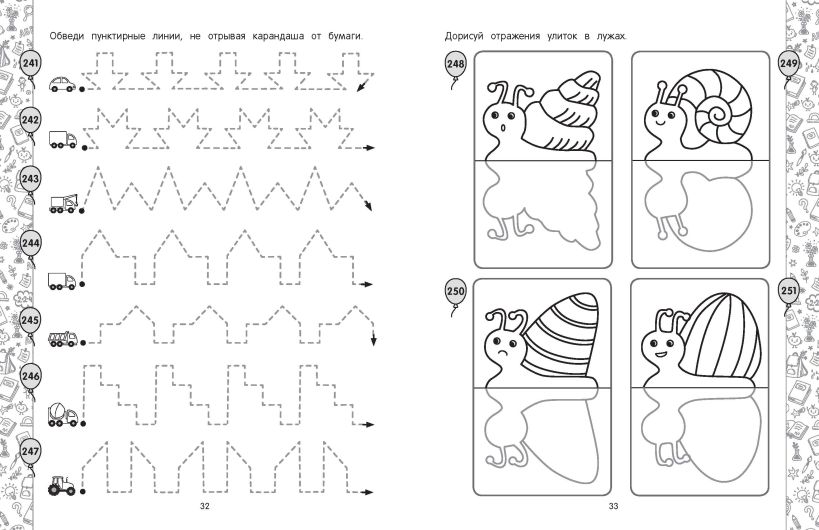 Обведи пунктирные линии, не отрывая карандаша от бумаги.

241

242

243

244

245

246

247

32

Дорисуй отражения улиток в лужах.

248

249

250

251

33