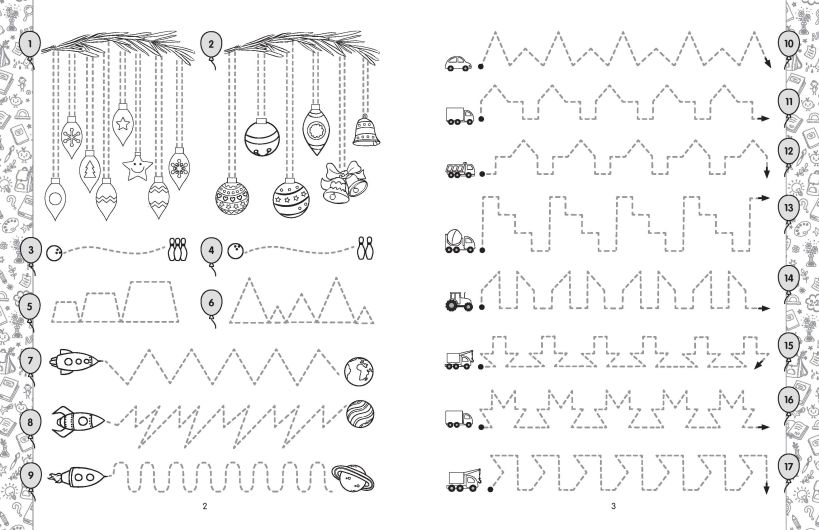 1

2

3

4

5

6

7

8

9

2

10

11

12

13

14

15

16

17

3