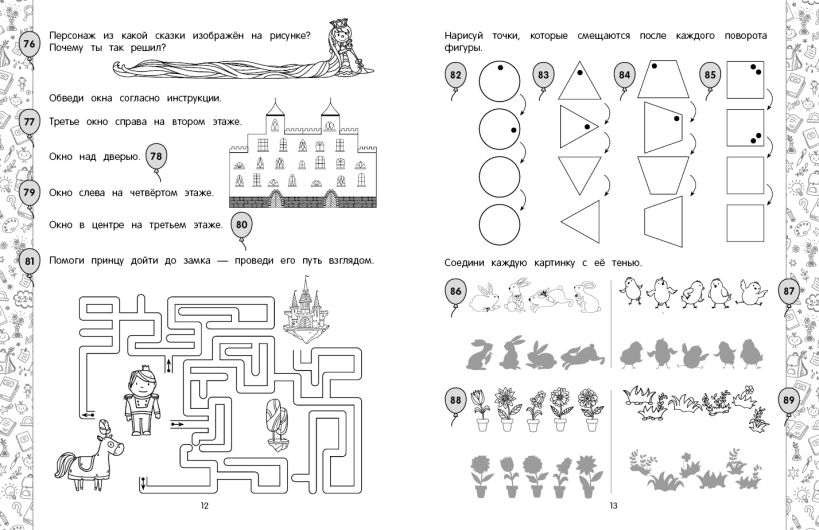 76 Персонаж из какой сказки изображён на рисунке? Почему ты так решил?

Обведи окна согласно инструкции.

77 Третье окно справа на втором этаже.

Окно над дверью. 78

79 Окно слева на четвёртом этаже.

Окно в центре на третьем этаже. 80

81 Помоги принцу дойти до замка — проведи его путь взглядом.

12

Нарисуй точки, которые смещаются после каждого поворота фигуры.

82 83 84 85

Соедини каждую картинку с её тенью.

86 87

88 89

13