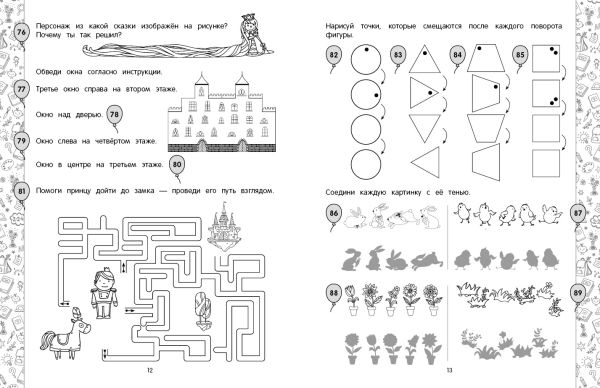 76 Персонаж из какой сказки изображён на рисунке? Почему ты так решил?

Обведи окна согласно инструкции.

77 Третье окно справа на втором этаже.

Окно над дверью. 78

79 Окно слева на четвёртом этаже.

Окно в центре на третьем этаже. 80

81 Помоги принцу дойти до замка — проведи его путь взглядом.

12

Нарисуй точки, которые смещаются после каждого поворота фигуры.

82 83 84 85

Соедини каждую картинку с её тенью.

86 87

88 89

13