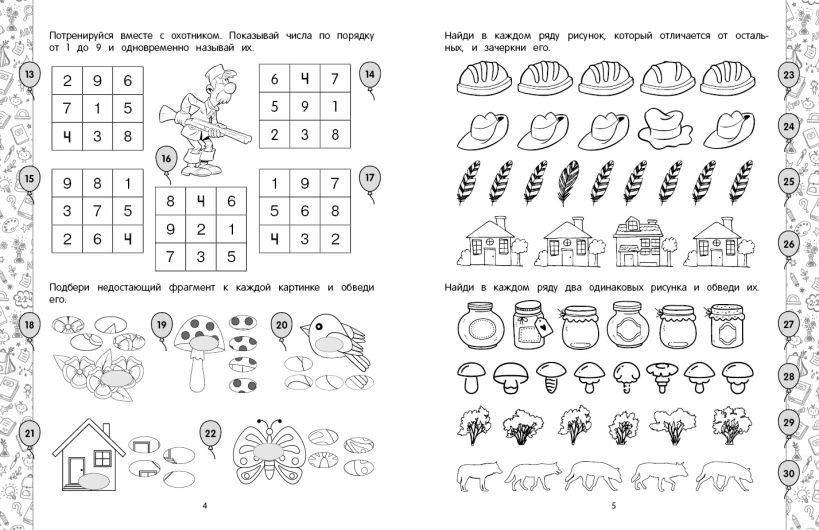 Потренируйся вместе с охотником. Показывай числа по порядку от 1 до 9 и одновременно называй их.

13

| 2 | 9 | 6 |
|---|---|---|
| 7 | 1 | 5 |
| 4 | 3 | 8 |

14

| 6 | 4 | 7 |
|---|---|---|
| 5 | 9 | 1 |
| 2 | 3 | 8 |

15

| 9 | 8 | 1 |
|---|---|---|
| 3 | 7 | 5 |
| 2 | 6 | 4 |

16

| 8 | 4 | 6 |
|---|---|---|
| 9 | 2 | 1 |
| 7 | 3 | 5 |

17

| 1 | 9 | 7 |
|---|---|---|
| 5 | 6 | 8 |
| 4 | 3 | 2 |

Подбери недостающий фрагмент к каждой картинке и обведи его.

18

19

20

21

22

4

Найди в каждом ряду рисунок, который отличается от остальных, и зачеркни его.

23

24

25

26

Найди в каждом ряду два одинаковых рисунка и обведи их.

27

28

29

30

5