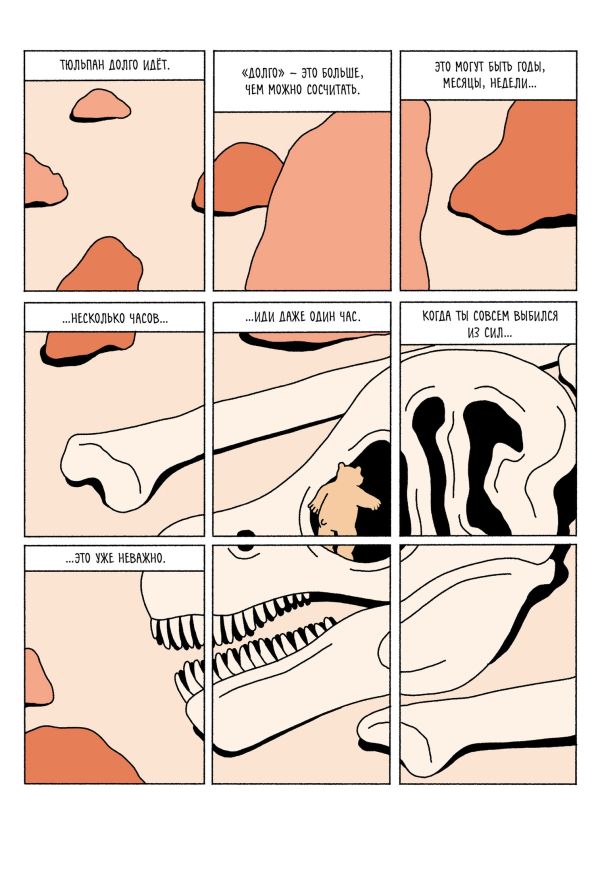 ТЮЛЬПАН ДОЛГО ИДЁТ.

«ДОЛГО» – ЭТО БОЛЬШЕ, ЧЕМ МОЖНО СОСЧИТАТЬ.

ЭТО МОГУТ БЫТЬ ГОДЫ, МЕСЯЦЫ, НЕДЕЛИ...

...НЕСКОЛЬКО ЧАСОВ...

...ИЛИ ДАЖЕ ОДИН ЧАС.

КОГДА ТЫ СОВСЕМ ВЫБИЛСЯ ИЗ СИЛ...

...ЭТО УЖЕ НЕВАЖНО.