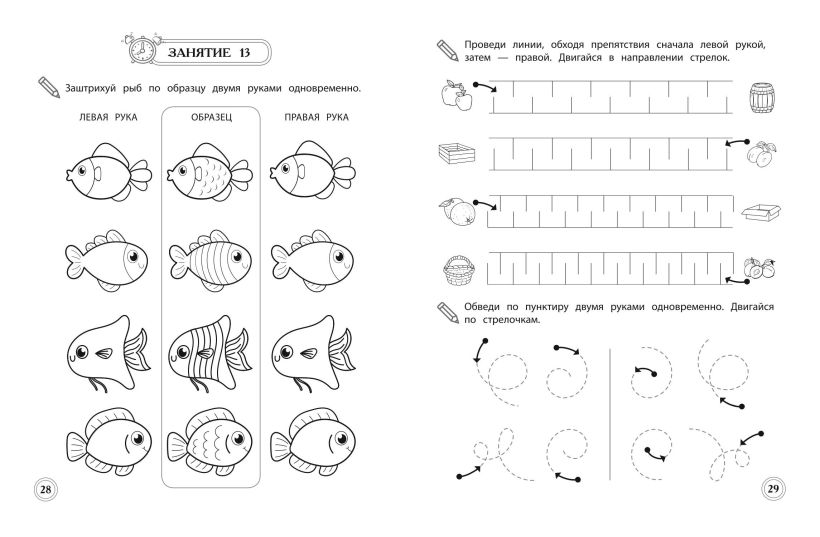 ЗАНЯТИЕ 13

Заштрихуй рыб по образцу двумя руками одновременно.

ЛЕВАЯ РУКА

ОБРАЗЕЦ

ПРАВАЯ РУКА

28

Проведи линии, обходя препятствия сначала левой рукой, затем — правой. Двигайся в направлении стрелок.

Обведи по пунктиру двумя руками одновременно. Двигайся по стрелочкам.

29