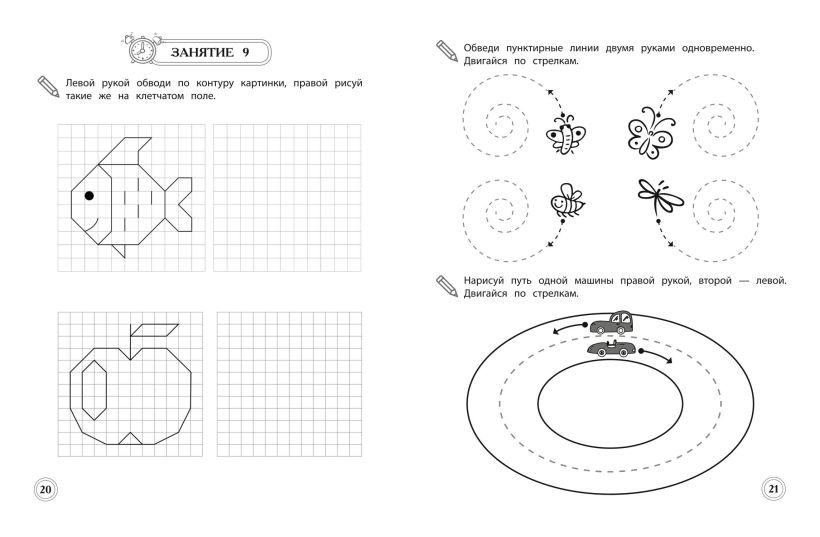 ЗАНЯТИЕ 9

Левой рукой обводи по контуру картинки, правой рисуй такие же на клетчатом поле.

20

Обведи пунктирные линии двумя руками одновременно. Двигайся по стрелкам.

Нарисуй путь одной машины правой рукой, второй — левой. Двигайся по стрелкам.

21