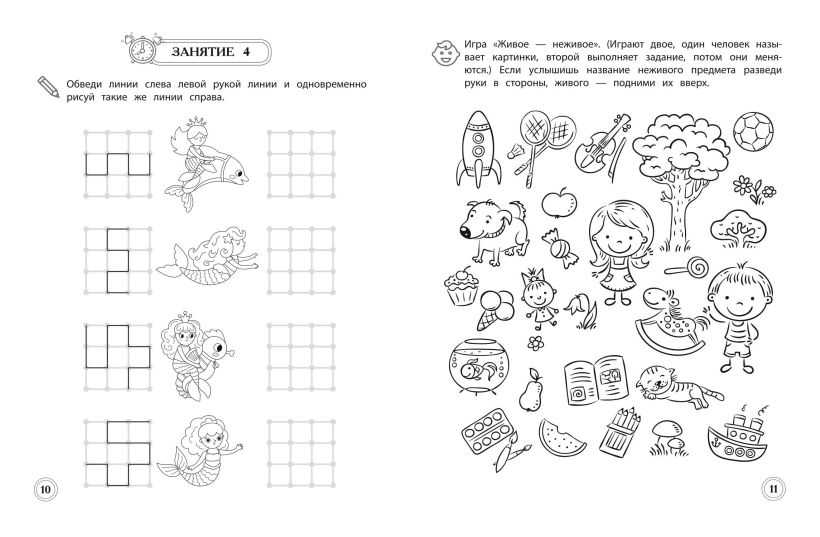 ЗАНЯТИЕ 4

Обведи линии слева левой рукой линии и одновременно рисуй такие же линии справа.

10

Игра «Живое — неживое». (Играют двое, один человек называет картинки, второй выполняет задание, потом они меняются.) Если услышишь название неживого предмета разведи руки в стороны, живого — подними их вверх.

11