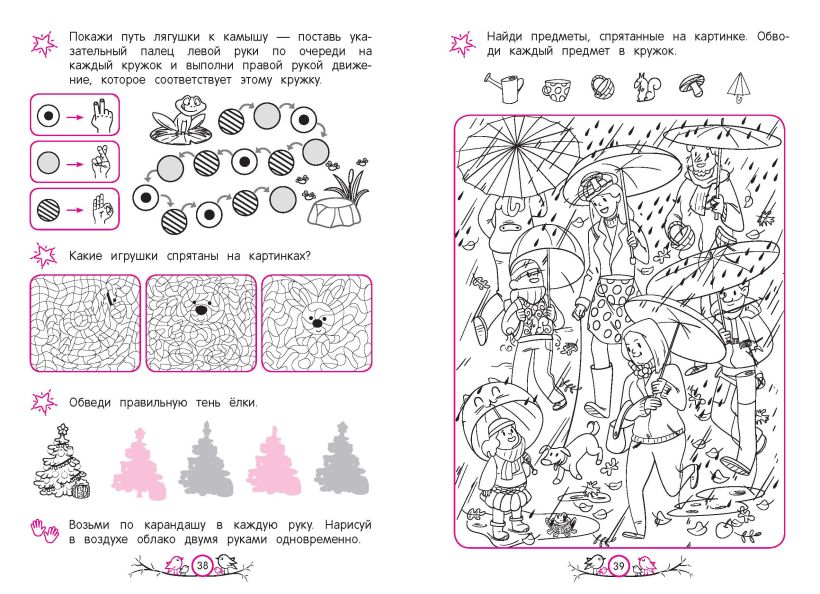 Покажи путь лягушки к камышу — поставь указательный палец левой руки по очереди на каждый кружок и выполни правой рукой движение, которое соответствует этому кружку.

Какие игрушки спрятаны на картинках?

Обведи правильную тень ёлки.

Возьми по карандашу в каждую руку. Нарисуй в воздухе облако двумя руками одновременно.

38

Найди предметы, спрятанные на картинке. Обводи каждый предмет в кружок.

39