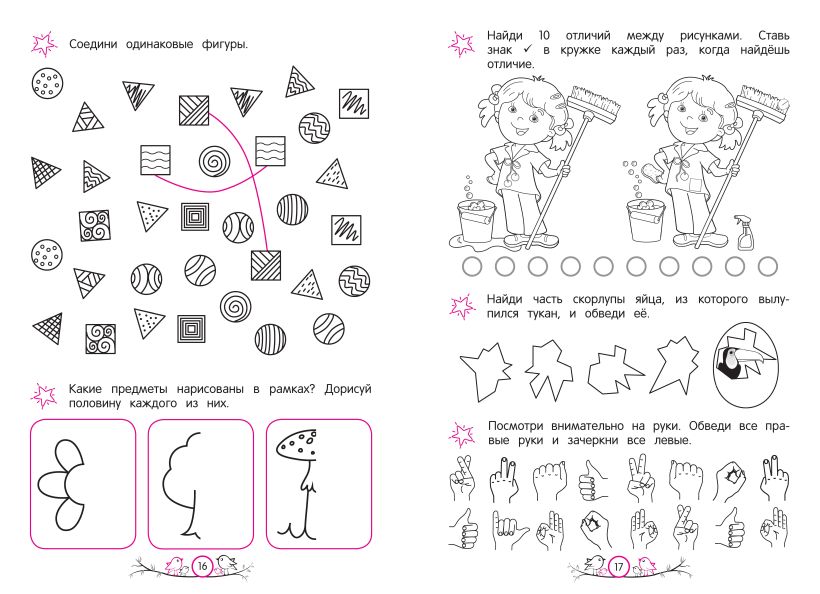 Соедини одинаковые фигуры.

Какие предметы нарисованы в рамках? Дорисуй половину каждого из них.

16

Найди 10 отличий между рисунками. Ставь знак ✓ в кружке каждый раз, когда найдёшь отличие.

Найди часть скорлупы яйца, из которого вылупился тукан, и обведи её.

Посмотри внимательно на руки. Обведи все правые руки и зачеркни все левые.

17