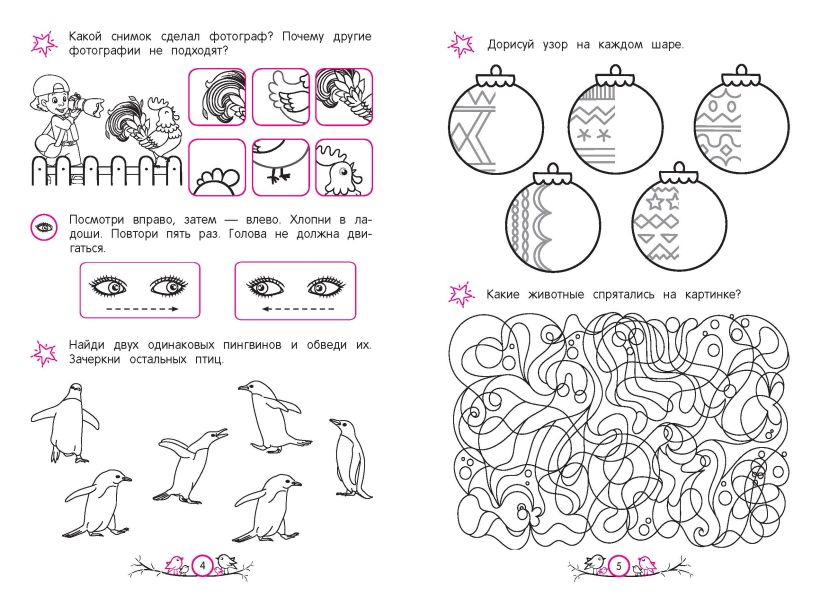 Какой снимок сделал фотограф? Почему другие фотографии не подходят?

Посмотри вправо, затем — влево. Хлопни в ладоши. Повтори пять раз. Голова не должна двигаться.

Найди двух одинаковых пингвинов и обведи их. Зачеркни остальных птиц.

4

Дорисуй узор на каждом шаре.

Какие животные спрятались на картинке?

5