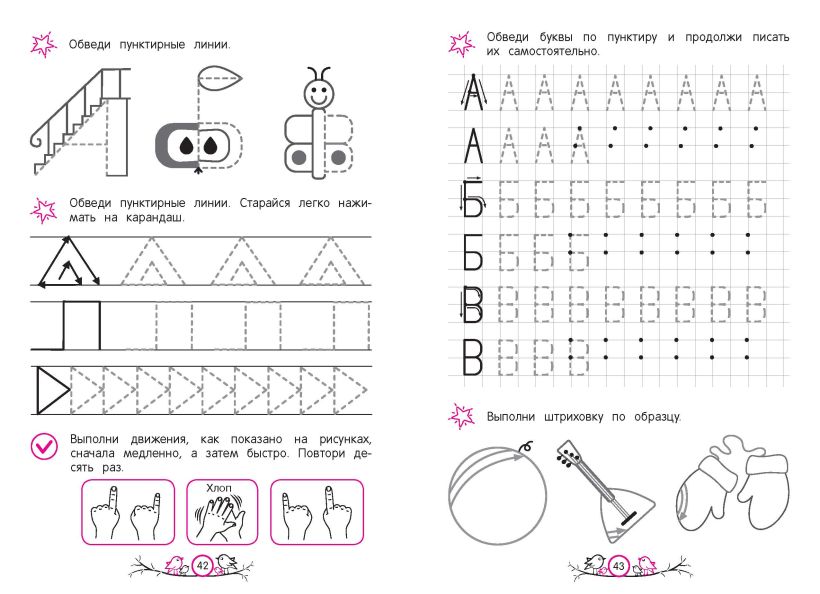 Обведи пунктирные линии.

Обведи пунктирные линии. Старайся легко нажимать на карандаш.

Выполни движения, как показано на рисунках, сначала медленно, а затем быстро. Повтори десять раз.

Хлоп

42

Обведи буквы по пунктиру и продолжи писать их самостоятельно.

А А А А А А А А А
А А А А
Б Б Б Б Б Б Б Б Б
Б Б Б Б
В В В В В В В В В
В В В В

Выполни штриховку по образцу.

43