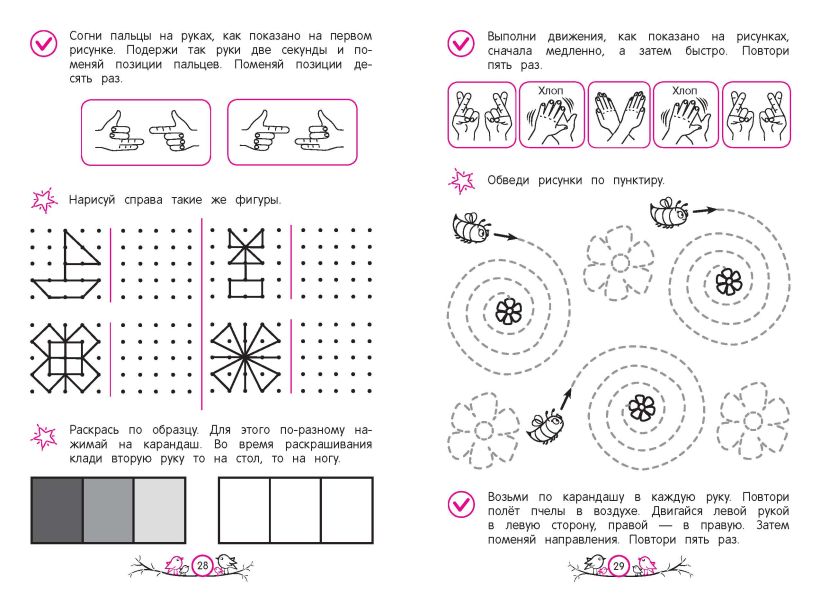 Согни пальцы на руках, как показано на первом рисунке. Подержи так руки две секунды и поменяй позиции пальцев. Поменяй позиции десять раз.

Нарисуй справа такие же фигуры.

Раскрась по образцу. Для этого по-разному нажимай на карандаш. Во время раскрашивания клади вторую руку то на стол, то на ногу.

28

Выполни движения, как показано на рисунках, сначала медленно, а затем быстро. Повтори пять раз.

Хлоп

Хлоп

Обведи рисунки по пунктиру.

Возьми по карандашу в каждую руку. Повтори полёт пчелы в воздухе. Двигайся левой рукой в левую сторону, правой — в правую. Затем поменяй направления. Повтори пять раз.

29