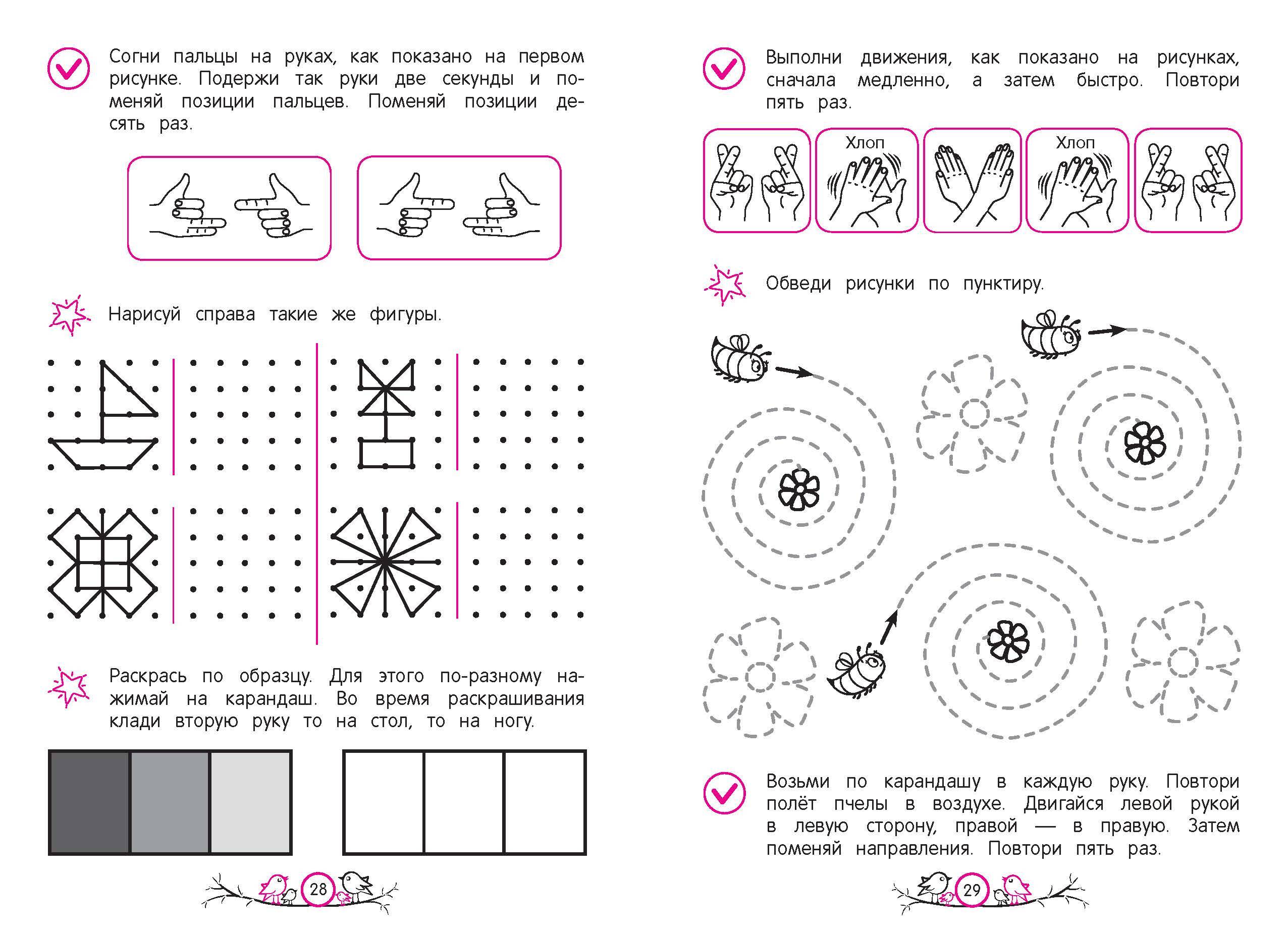 Согни пальцы на руках, как показано на первом рисунке. Подержи так руки две секунды и поменяй позиции пальцев. Поменяй позиции десять раз.

Нарисуй справа такие же фигуры.

Раскрась по образцу. Для этого по-разному нажимай на карандаш. Во время раскрашивания клади вторую руку то на стол, то на ногу.

28

Выполни движения, как показано на рисунках, сначала медленно, а затем быстро. Повтори пять раз.

Хлоп

Хлоп

Обведи рисунки по пунктиру.

Возьми по карандашу в каждую руку. Повтори полёт пчелы в воздухе. Двигайся левой рукой в левую сторону, правой — в правую. Затем поменяй направления. Повтори пять раз.

29