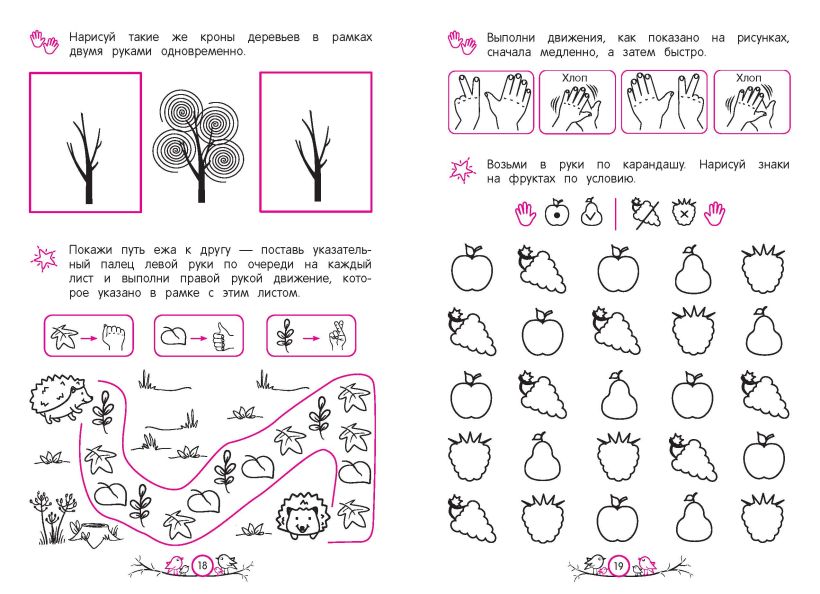 Нарисуй такие же кроны деревьев в рамках двумя руками одновременно.

Покажи путь ежа к другу — поставь указательный палец левой руки по очереди на каждый лист и выполни правой рукой движение, которое указано в рамке с этим листом.

18

Выполни движения, как показано на рисунках, сначала медленно, а затем быстро.

Хлоп

Хлоп

Возьми в руки по карандашу. Нарисуй знаки на фруктах по условию.

19