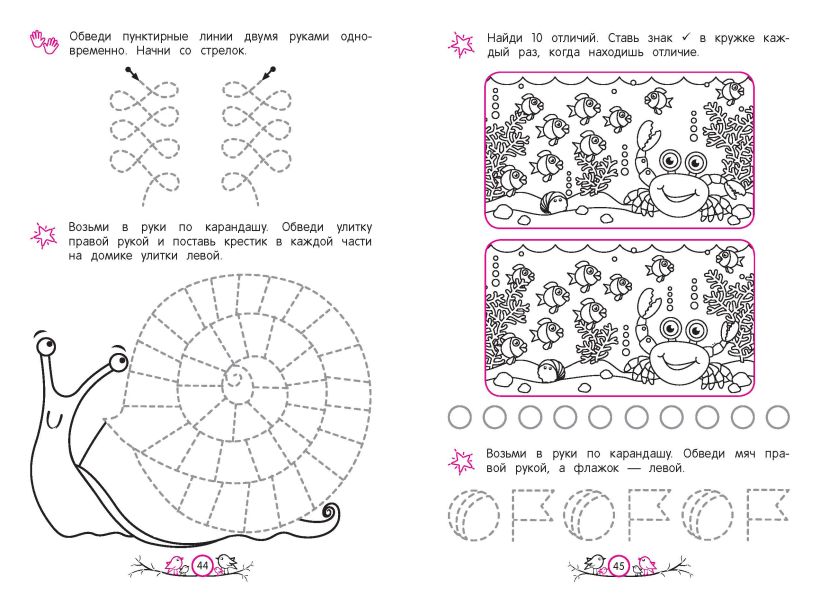 Обведи пунктирные линии двумя руками одновременно. Начни со стрелок.

Возьми в руки по карандашу. Обведи улитку правой рукой и поставь крестик в каждой части на домике улитки левой.

44

Найди 10 отличий. Ставь знак ✓ в кружке каждый раз, когда находишь отличие.

Возьми в руки по карандашу. Обведи мяч правой рукой, а флажок — левой.

45