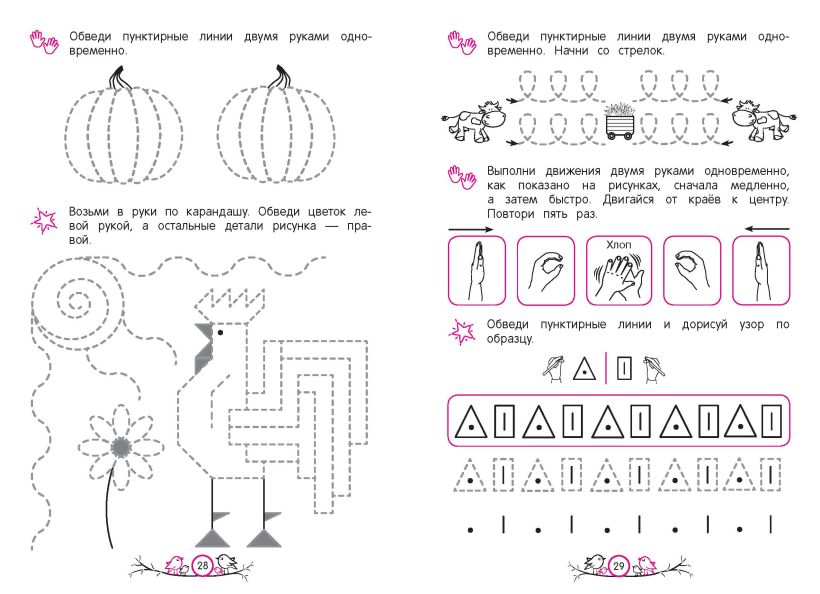 Обведи пунктирные линии двумя руками одновременно.

Возьми в руки по карандашу. Обведи цветок левой рукой, а остальные детали рисунка — правой.

28

Обведи пунктирные линии двумя руками одновременно. Начни со стрелок.

Выполни движения двумя руками одновременно, как показано на рисунках, сначала медленно, а затем быстро. Двигайся от краёв к центру. Повтори пять раз.

Хлоп

Обведи пунктирные линии и дорисуй узор по образцу.

29