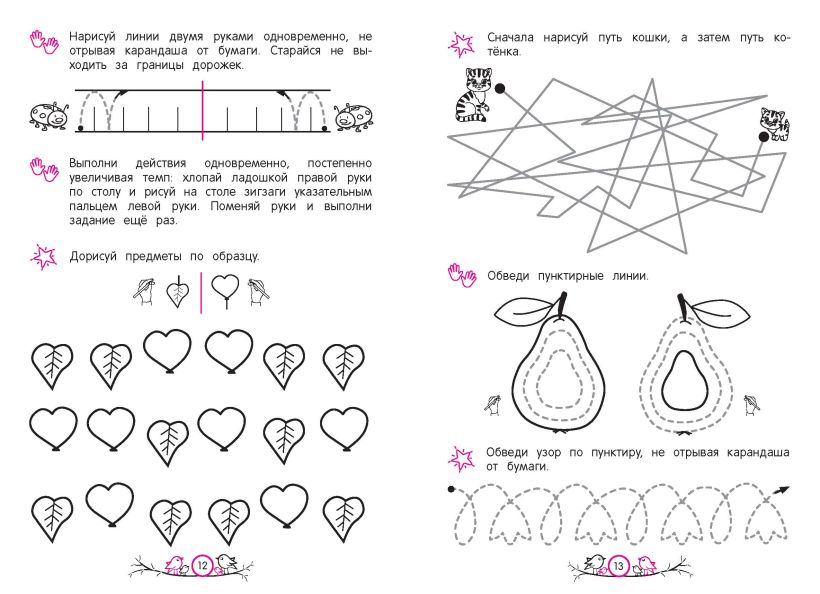 Нарисуй линии двумя руками одновременно, не отрывая карандаша от бумаги. Старайся не выходить за границы дорожек.

Выполни действия одновременно, постепенно увеличивая темп: хлопай ладошкой правой руки по столу и рисуй на столе зигзаги указательным пальцем левой руки. Поменяй руки и выполни задание ещё раз.

Дорисуй предметы по образцу.

12

Сначала нарисуй путь кошки, а затем путь котёнка.

Обведи пунктирные линии.

Обведи узор по пунктиру, не отрывая карандаша от бумаги.

13