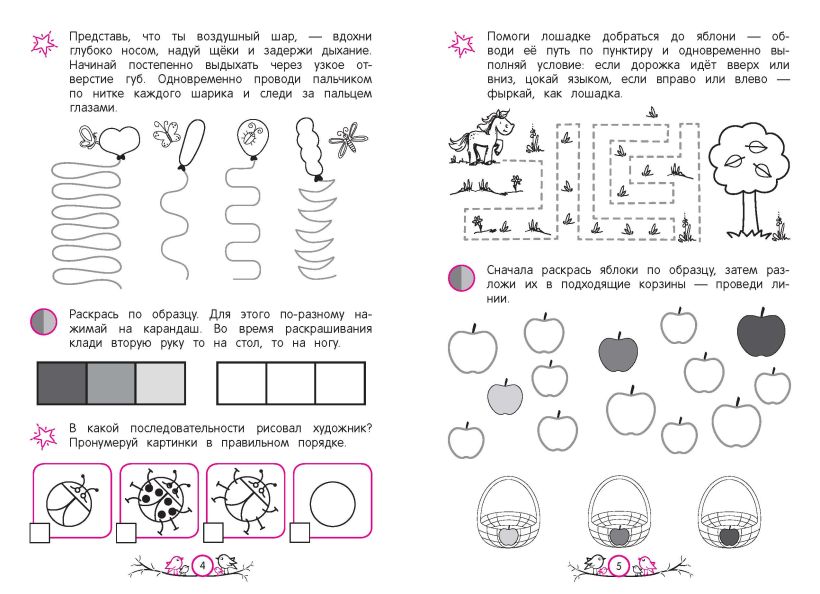 Представь, что ты воздушный шар, — вдохни глубоко носом, надуй щёки и задержи дыхание. Начинай постепенно выдыхать через узкое отверстие губ. Одновременно проводи пальчиком по нитке каждого шарика и следи за пальцем глазами.

Раскрась по образцу. Для этого по-разному нажимай на карандаш. Во время раскрашивания клади вторую руку то на стол, то на ногу.

В какой последовательности рисовал художник? Пронумеруй картинки в правильном порядке.

4

Помоги лошадке добраться до яблони — обводи её путь по пунктиру и одновременно выполняй условие: если дорожка идёт вверх или вниз, цокай языком, если вправо или влево — фыркай, как лошадка.

Сначала раскрась яблоки по образцу, затем разложи их в подходящие корзины — проведи линии.

5