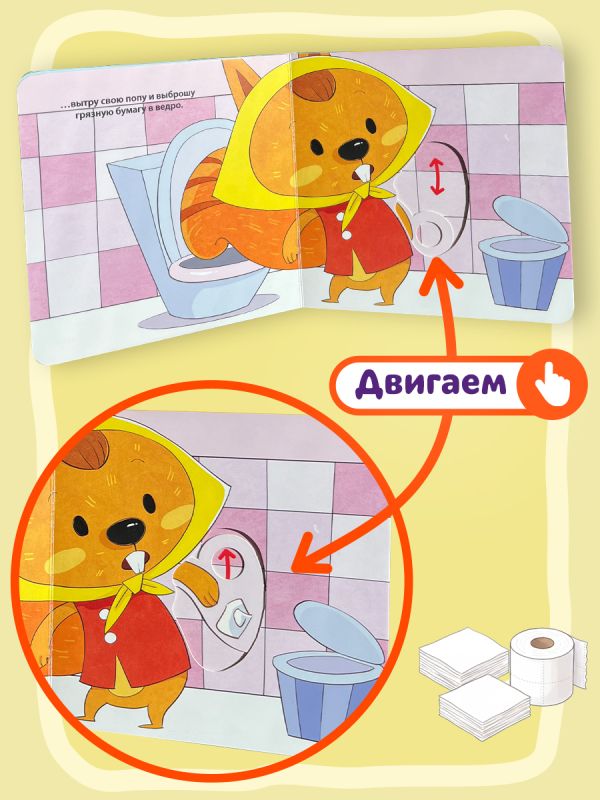 ...вытру свою попу и выброшу грязную бумагу в ведро.

Двигаем