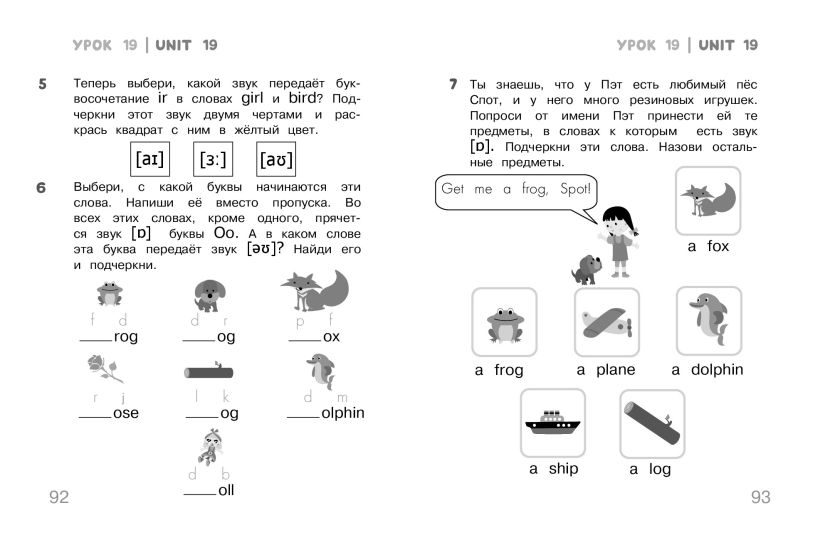 УРОК 19 | UNIT 19

5 Теперь выбери, какой звук передаёт буквосочетание ir в словах girl и bird? Подчеркни этот звук двумя чертами и раскрась квадрат с ним в жёлтый цвет.

[aɪ] [ɜː] [aʊ]

6 Выбери, с какой буквы начинаются эти слова. Напиши её вместо пропуска. Во всех этих словах, кроме одного, прячется звук [ɒ] буквы Oo. А в каком слове эта буква передаёт звук [əʊ]? Найди его и подчеркни.

f d
____rog

d r
____og

p f
____ox

r j
____ose

l k
____og

d m
____olphin

d b
____oll

92

УРОК 19 | UNIT 19

7 Ты знаешь, что у Пэт есть любимый пёс Спот, и у него много резиновых игрушек. Попроси от имени Пэт принести ей те предметы, в словах к которым есть звук [ɒ]. Подчеркни эти слова. Назови остальные предметы.

Get me a frog, Spot!

a fox

a frog

a plane

a dolphin

a ship

a log

93