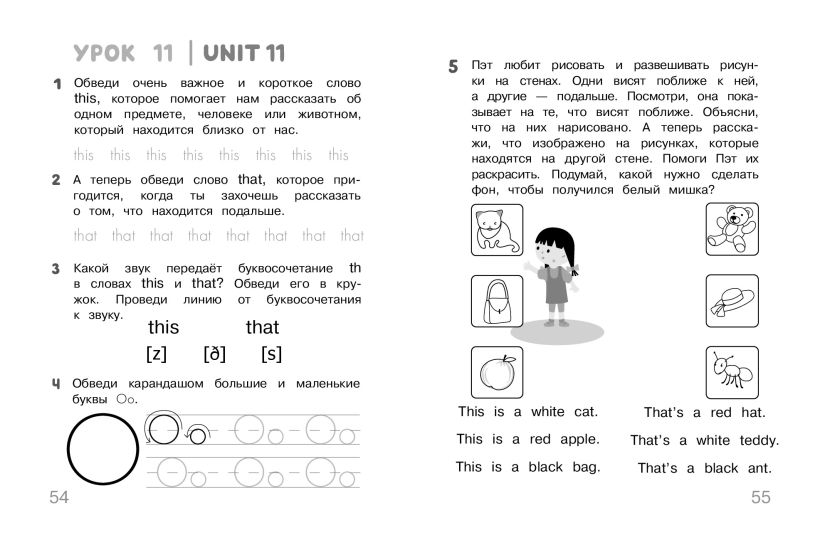 УРОК 11 | UNIT 11

1 Обведи очень важное и короткое слово this, которое помогает нам рассказать об одном предмете, человеке или животном, который находится близко от нас.

this this this this this this this this

2 А теперь обведи слово that, которое пригодится, когда ты захочешь рассказать о том, что находится подальше.

that that that that that that that that

3 Какой звук передаёт буквосочетание th в словах this и that? Обведи его в кружок. Проведи линию от буквосочетания к звуку.

this that

[z] [ð] [s]

4 Обведи карандашом большие и маленькие буквы Oo.

54

5 Пэт любит рисовать и развешивать рисунки на стенах. Одни висят поближе к ней, а другие — подальше. Посмотри, она показывает на те, что висят поближе. Объясни, что на них нарисовано. А теперь расскажи, что изображено на рисунках, которые находятся на другой стене. Помоги Пэт их раскрасить. Подумай, какой нужно сделать фон, чтобы получился белый мишка?

This is a white cat.
This is a red apple.
This is a black bag.

That's a red hat.
That's a white teddy.
That's a black ant.

55