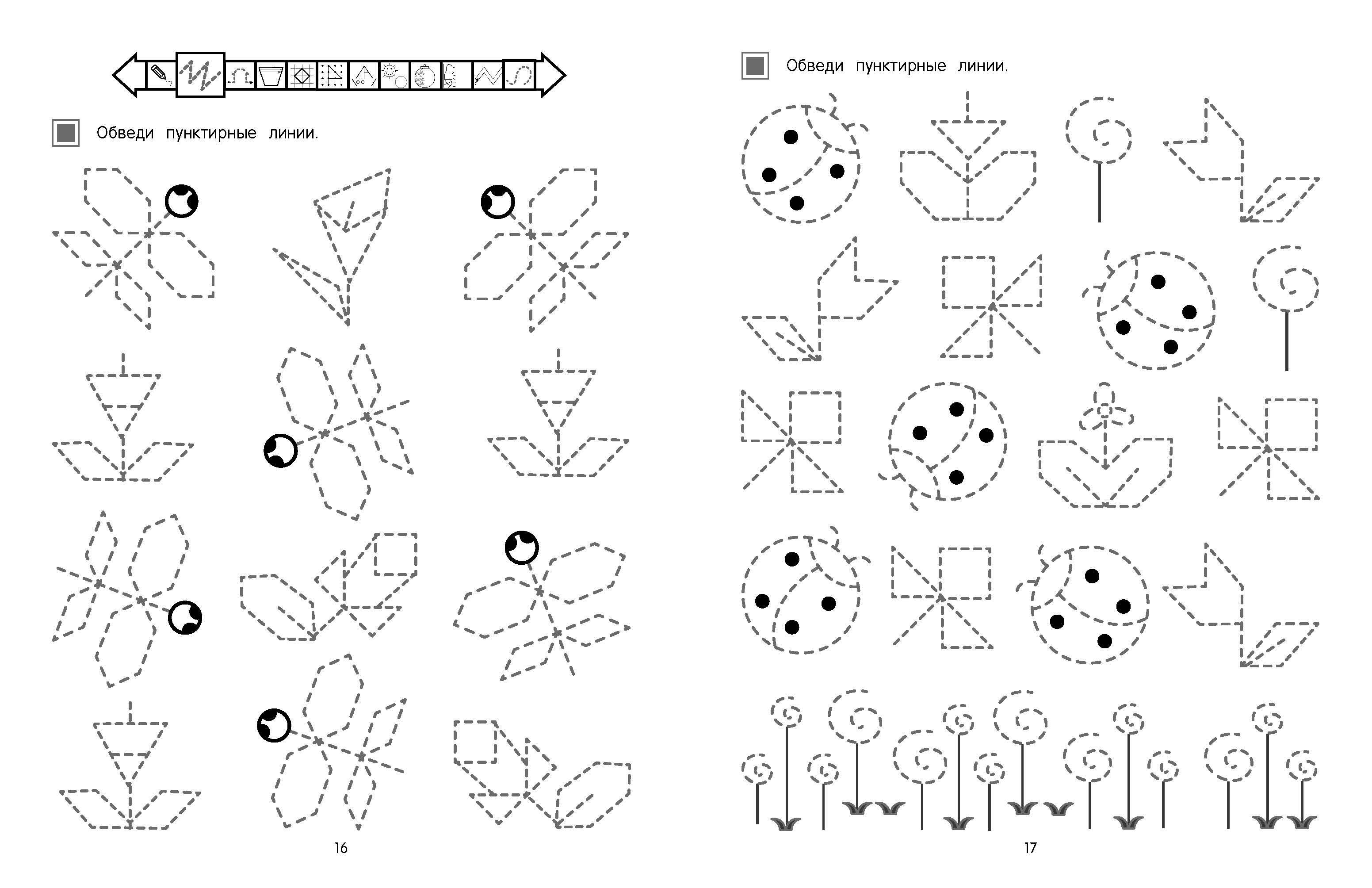 Обведи пунктирные линии.

16

Обведи пунктирные линии.

17