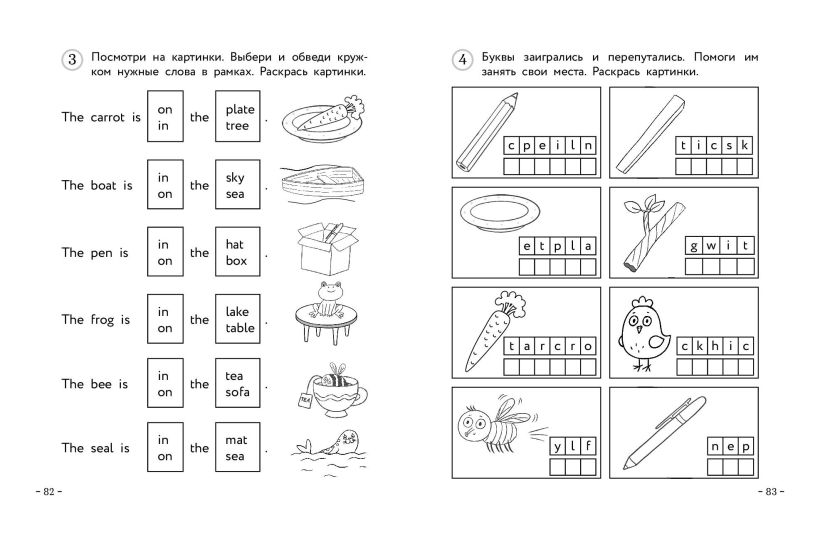 3 Посмотри на картинки. Выбери и обведи кружком нужные слова в рамках. Раскрась картинки.

The carrot is on in the plate tree .

The boat is in on the sky sea .

The pen is in on the hat box .

The frog is in on the lake table .

The bee is in on the tea sofa .

TEA

The seal is in on the mat sea .

– 82 –

4 Буквы заигрались и перепутались. Помоги им занять свои места. Раскрась картинки.

c p e i l n

t i c s k

e t p l a

g w i t

t a r c r o

c k h i c

y l f

n e p

– 83 –