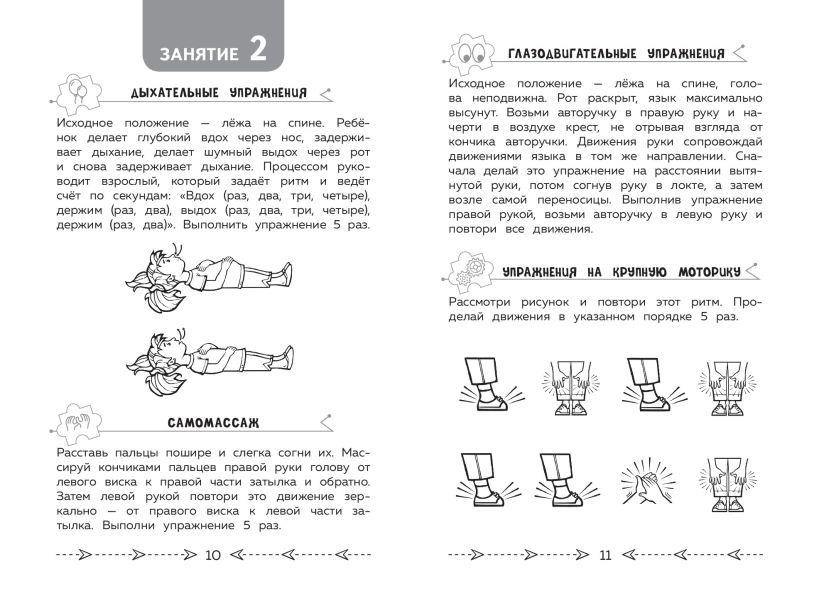 ЗАНЯТИЕ 2

ДЫХАТЕЛЬНЫЕ УПРАЖНЕНИЯ

Исходное положение — лёжа на спине. Ребёнок делает глубокий вдох через нос, задерживает дыхание, делает шумный выдох через рот и снова задерживает дыхание. Процессом руководит взрослый, который задаёт ритм и ведёт счёт по секундам: «Вдох (раз, два, три, четыре), держим (раз, два), выдох (раз, два, три, четыре), держим (раз, два)». Выполнить упражнение 5 раз.

САМОМАССАЖ

Расставь пальцы пошире и слегка согни их. Массируй кончиками пальцев правой руки голову от левого виска к правой части затылка и обратно. Затем левой рукой повтори это движение зеркально — от правого виска к левой части затылка. Выполни упражнение 5 раз.

10

ГЛАЗОДВИГАТЕЛЬНЫЕ УПРАЖНЕНИЯ

Исходное положение — лёжа на спине, голова неподвижна. Рот раскрыт, язык максимально высунут. Возьми авторучку в правую руку и начерти в воздухе крест, не отрывая взгляда от кончика авторучки. Движения руки сопровождай движениями языка в том же направлении. Сначала делай это упражнение на расстоянии вытянутой руки, потом согнув руку в локте, а затем возле самой переносицы. Выполнив упражнение правой рукой, возьми авторучку в левую руку и повтори все движения.

УПРАЖНЕНИЯ НА КРУПНУЮ МОТОРИКУ

Рассмотри рисунок и повтори этот ритм. Проделай движения в указанном порядке 5 раз.

11