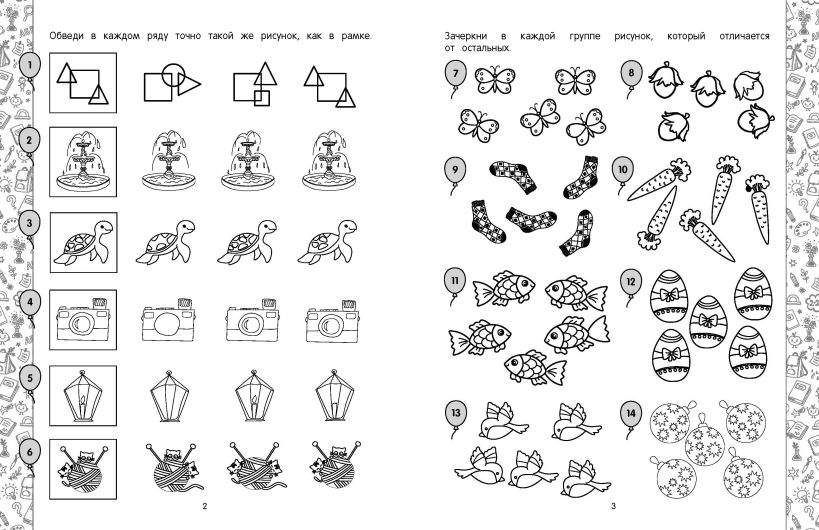 Обведи в каждом ряду точно такой же рисунок, как в рамке.

1

2

3

4

5

6

2

Зачеркни в каждой группе рисунок, который отличается от остальных.

7

8

9

10

11

12

13

14

3