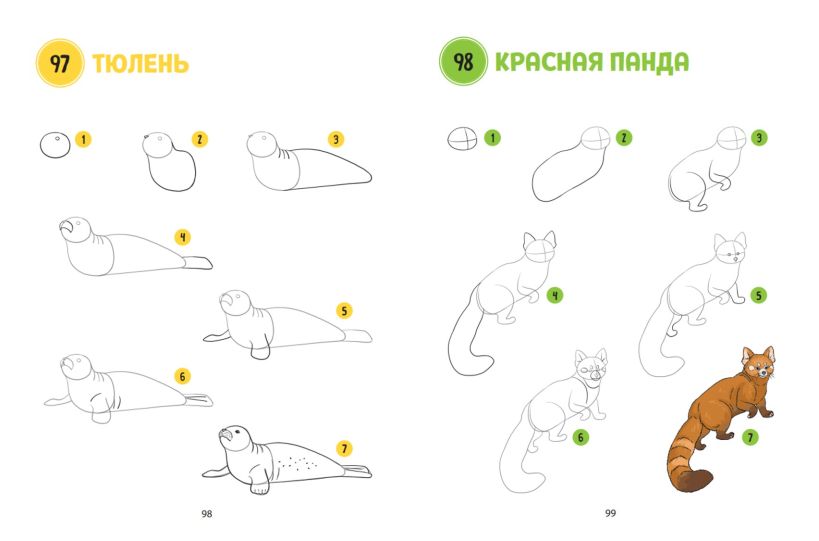 97 ТЮЛЕНЬ

1 2 3 4 5 6 7

98

98 КРАСНАЯ ПАНДА

1 2 3 4 5 6 7

99